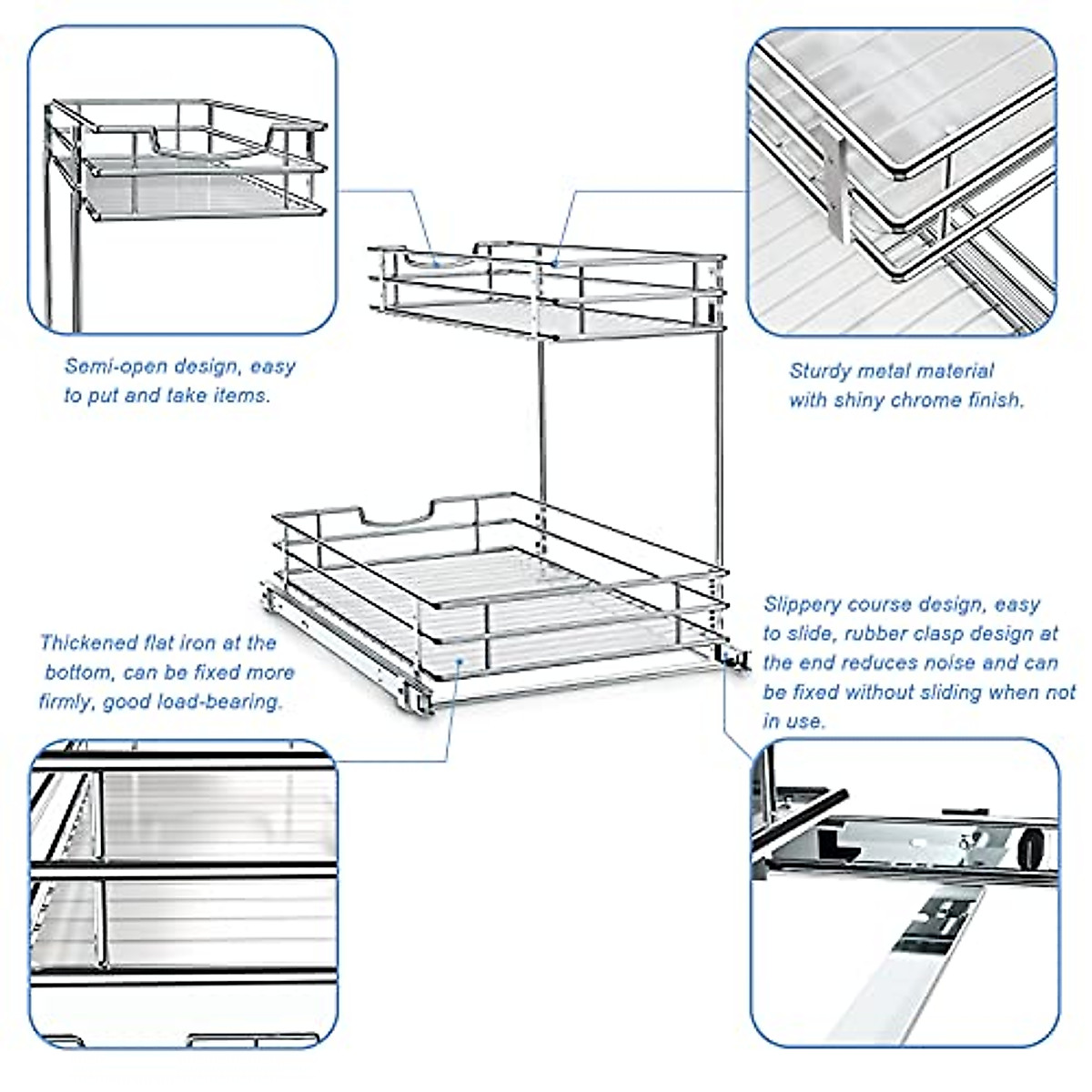 Semi-open design, easy to put and take items.

Sturdy metal material with shiny chrome finish.

Thickened flat iron at the bottom, can be fixed more firmly, good load-bearing.

Slippery course design, easy to slide, rubber clasp design at the end reduces noise and can be fixed without sliding when not in use.