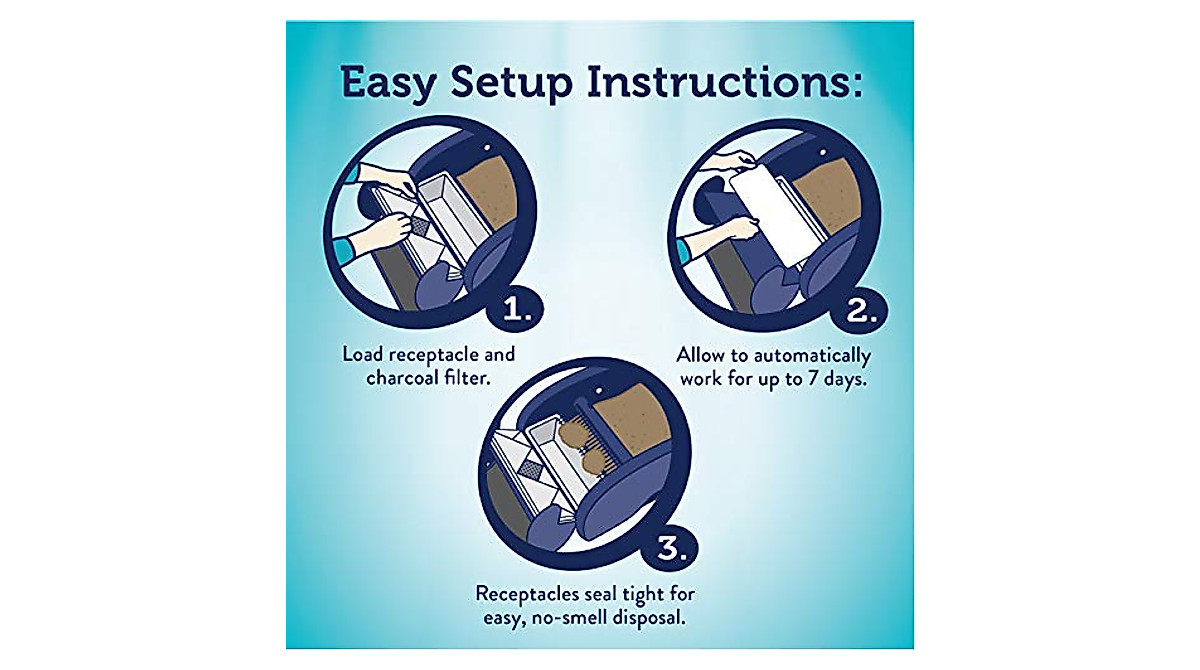 Easy Setup Instructions:

1.

Load receptacle and charcoal filter.

2.

Allow to automatically work for up to 7 days.

3.

Receptacles seal tight for easy, no-smell disposal.