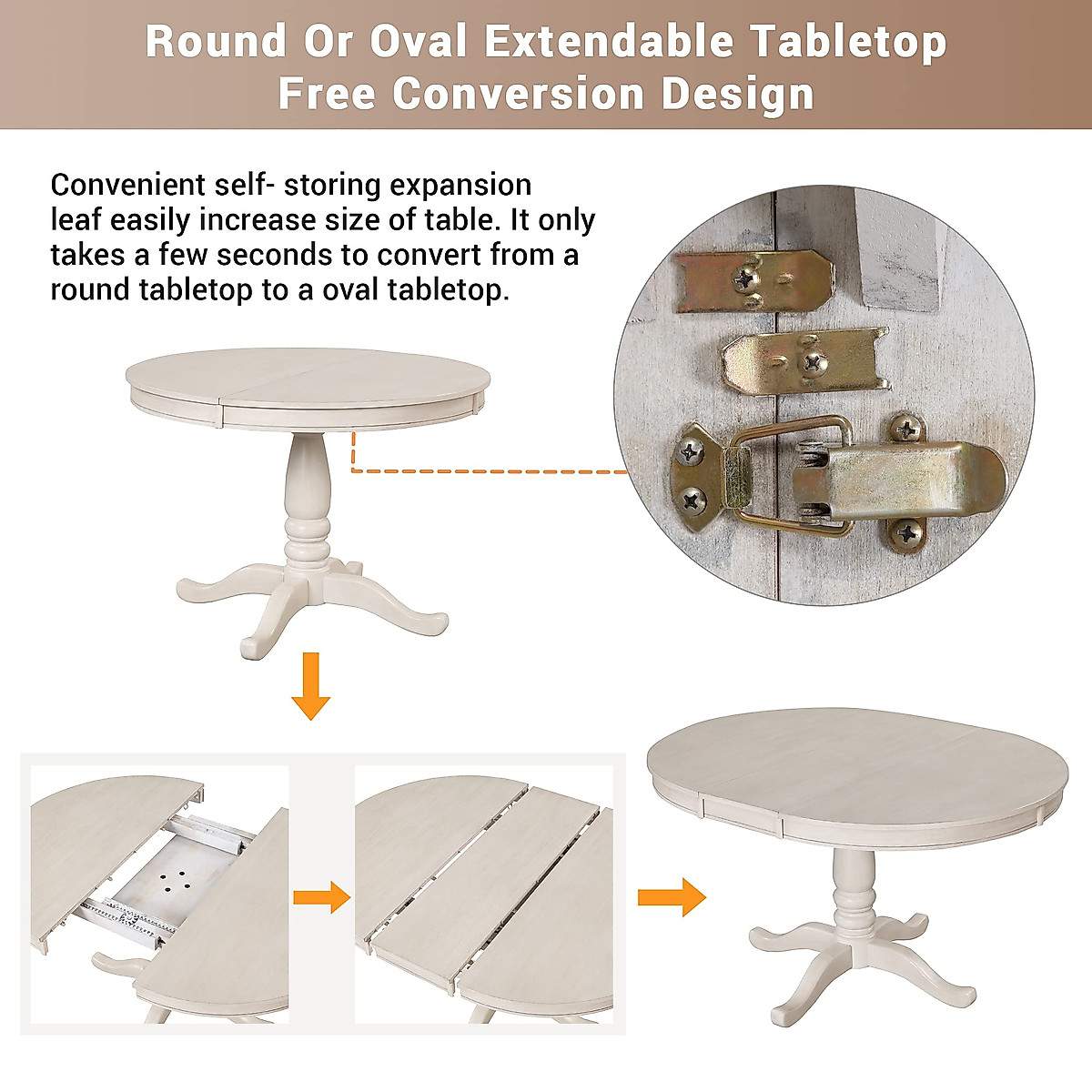 Round Or Oval Extendable Tabletop
Free Conversion Design

Convenient self- storing expansion leaf easily increase size of table. It only takes a few seconds to convert from a round tabletop to a oval tabletop.