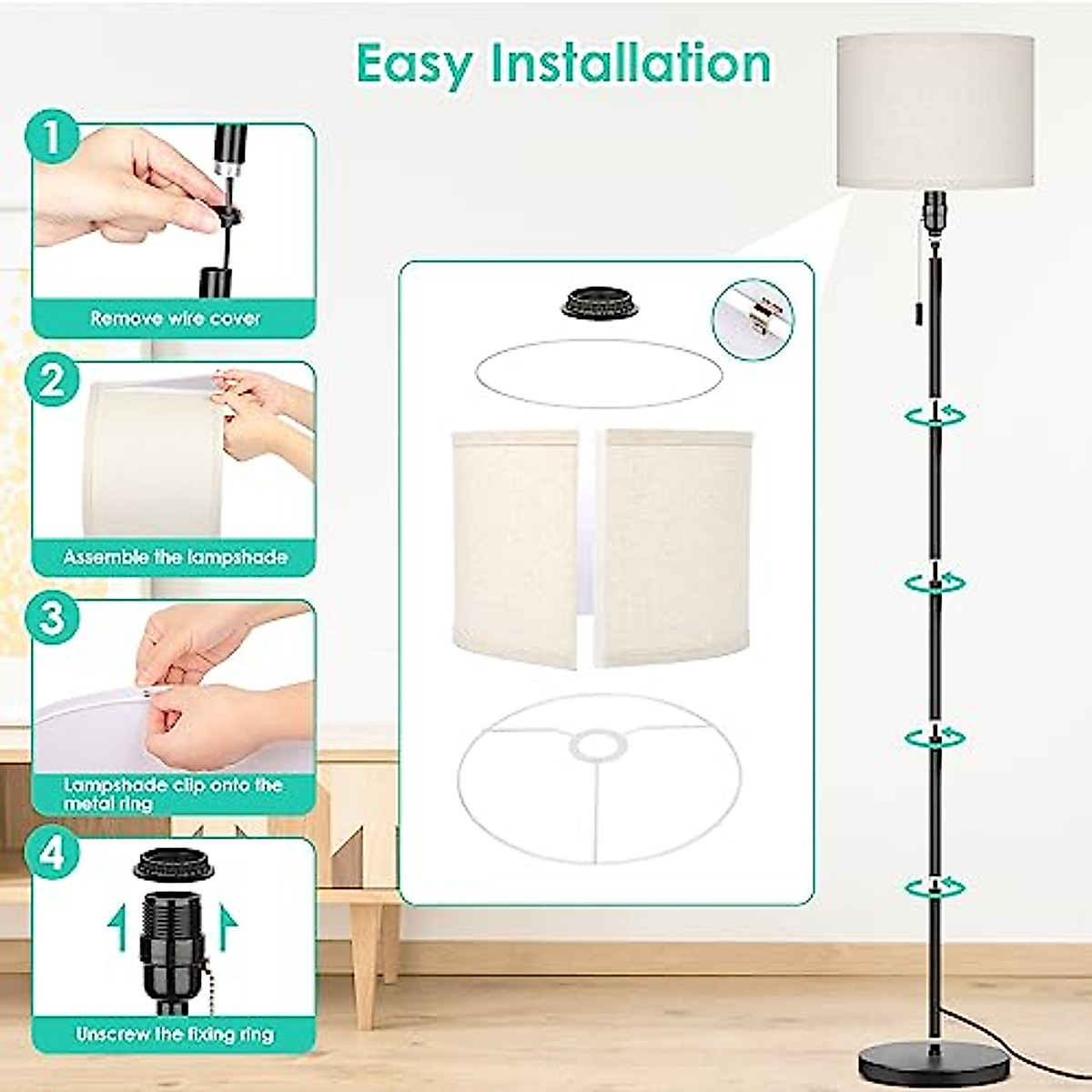 Easy Installation

1

Remove wire cover

2

Assemble the lampshade

3

Lampshade clip onto the metal ring

4

Unscrew the fixing ring