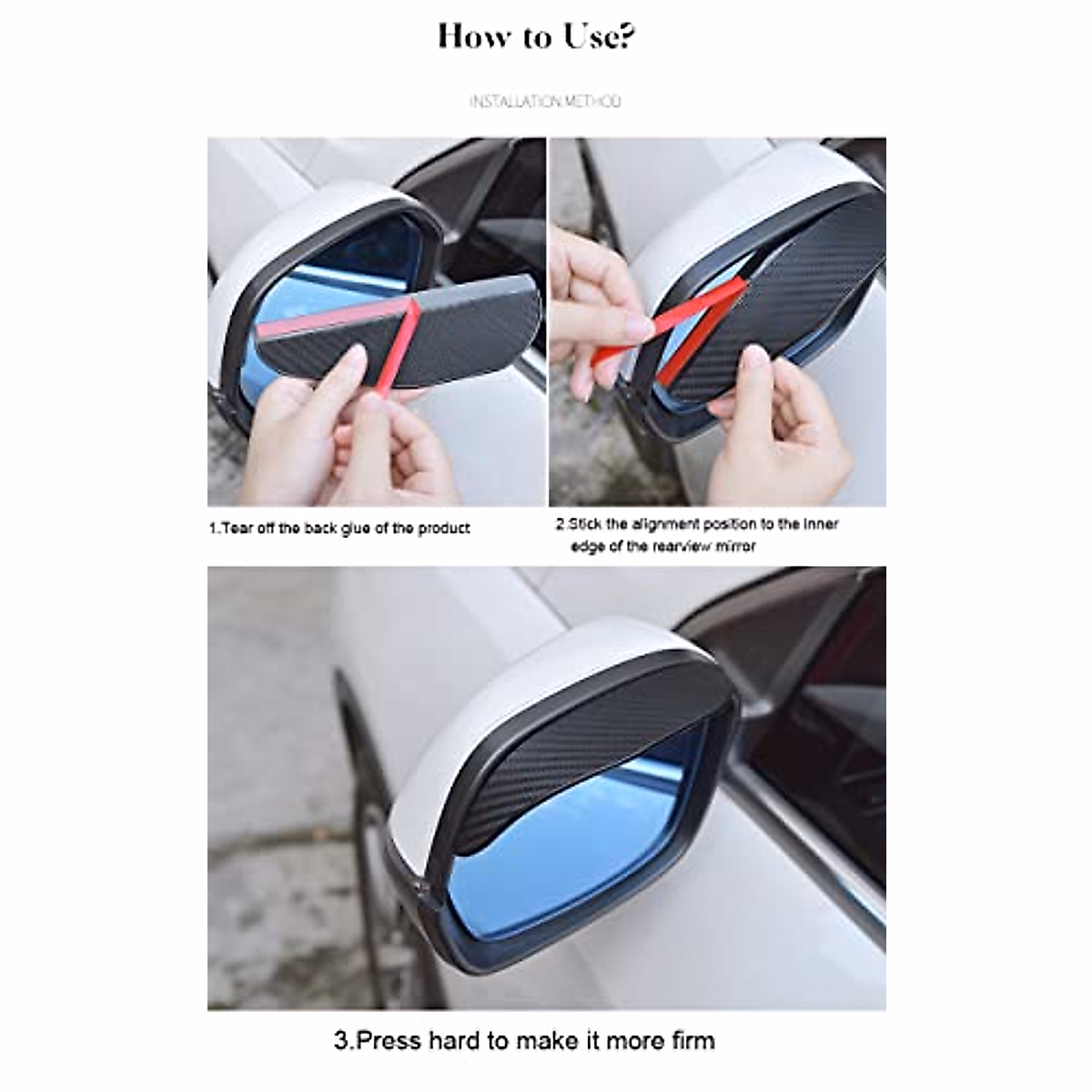 How to Use?

INSTALLATION METHOD

1.Tear off the back glue of the product

2.Stick the alignment position to the inner edge of the rearview mirror

3.Press hard to make it more firm