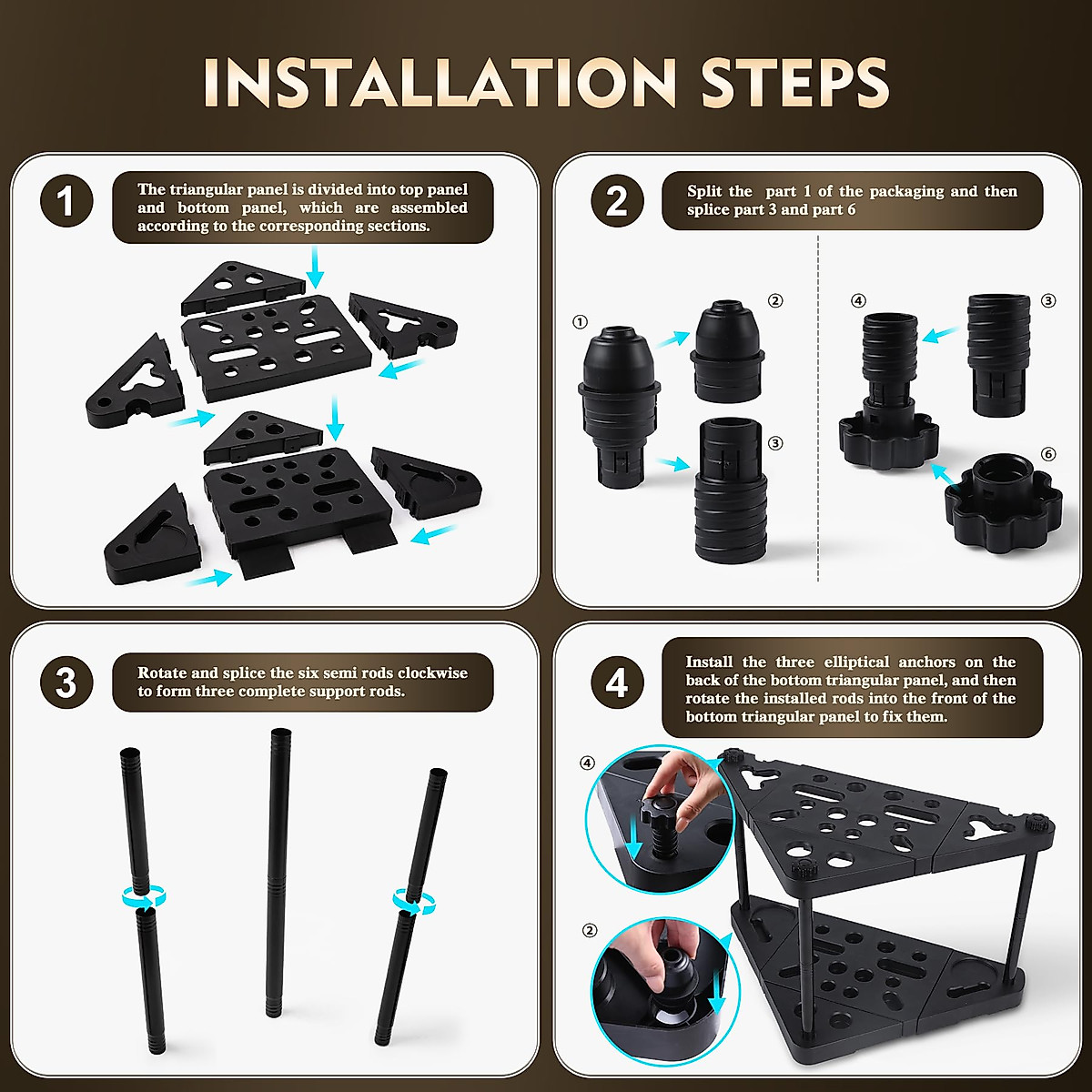 INSTALLATION STEPS

1

The triangular panel is divided into top panel and bottom panel, which are assembled according to the corresponding sections.

2

Split the part 1 of the packaging and then splice part 3 and part 6

①

②

③

④

③

⑥

3

Rotate and splice the six semi rods clockwise to form three complete support rods.

4

Install the three elliptical anchors on the back of the bottom triangular panel, and then rotate the installed rods into the front of the bottom triangular panel to fix them.

④

②