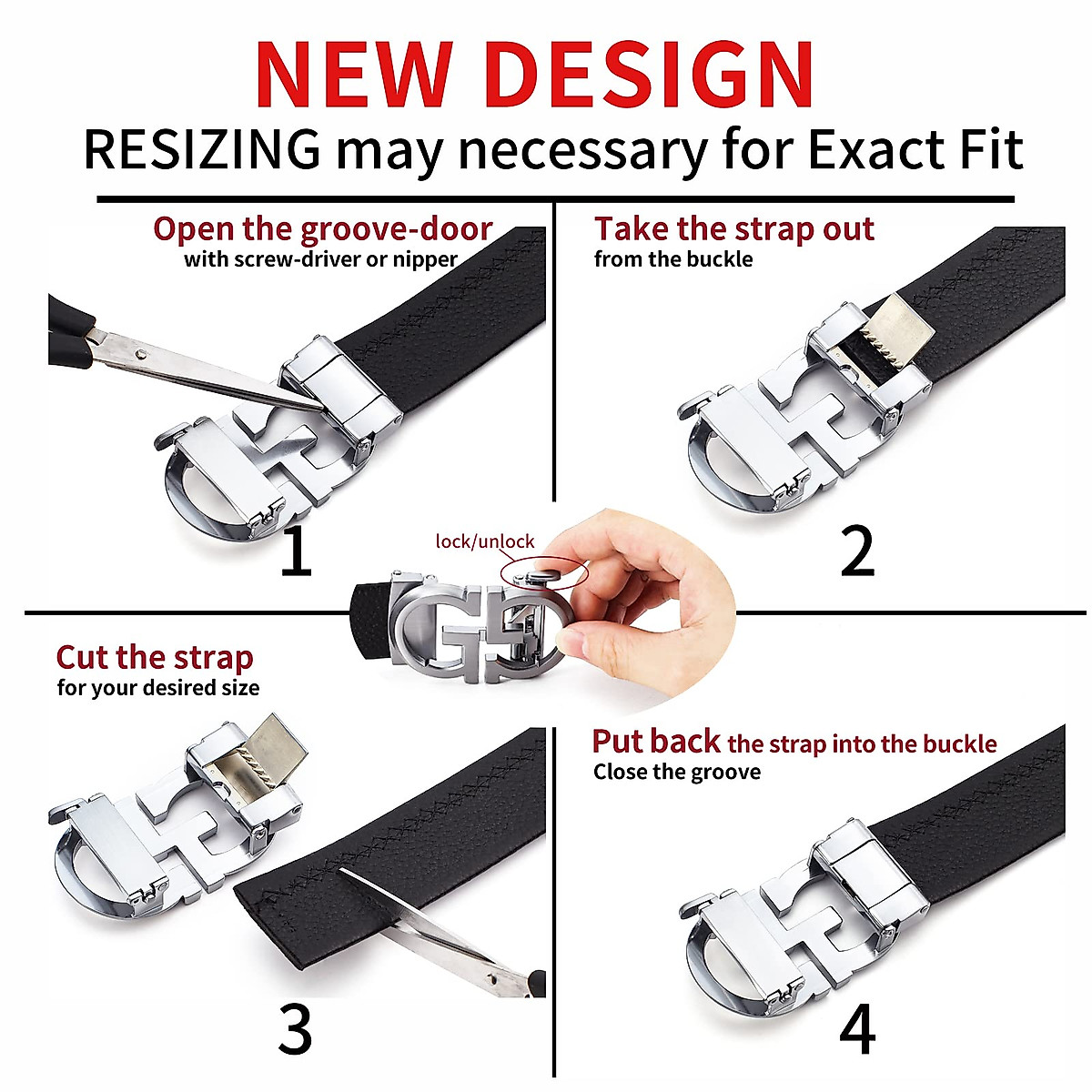 NEW DESIGN
RESIZING may necessary for Exact Fit

Open the groove-door
with screw-driver or nipper

1

Take the strap out
from the buckle

2

lock/unlock

Cut the strap
for your desired size

3

Put back the strap into the buckle
Close the groove

4