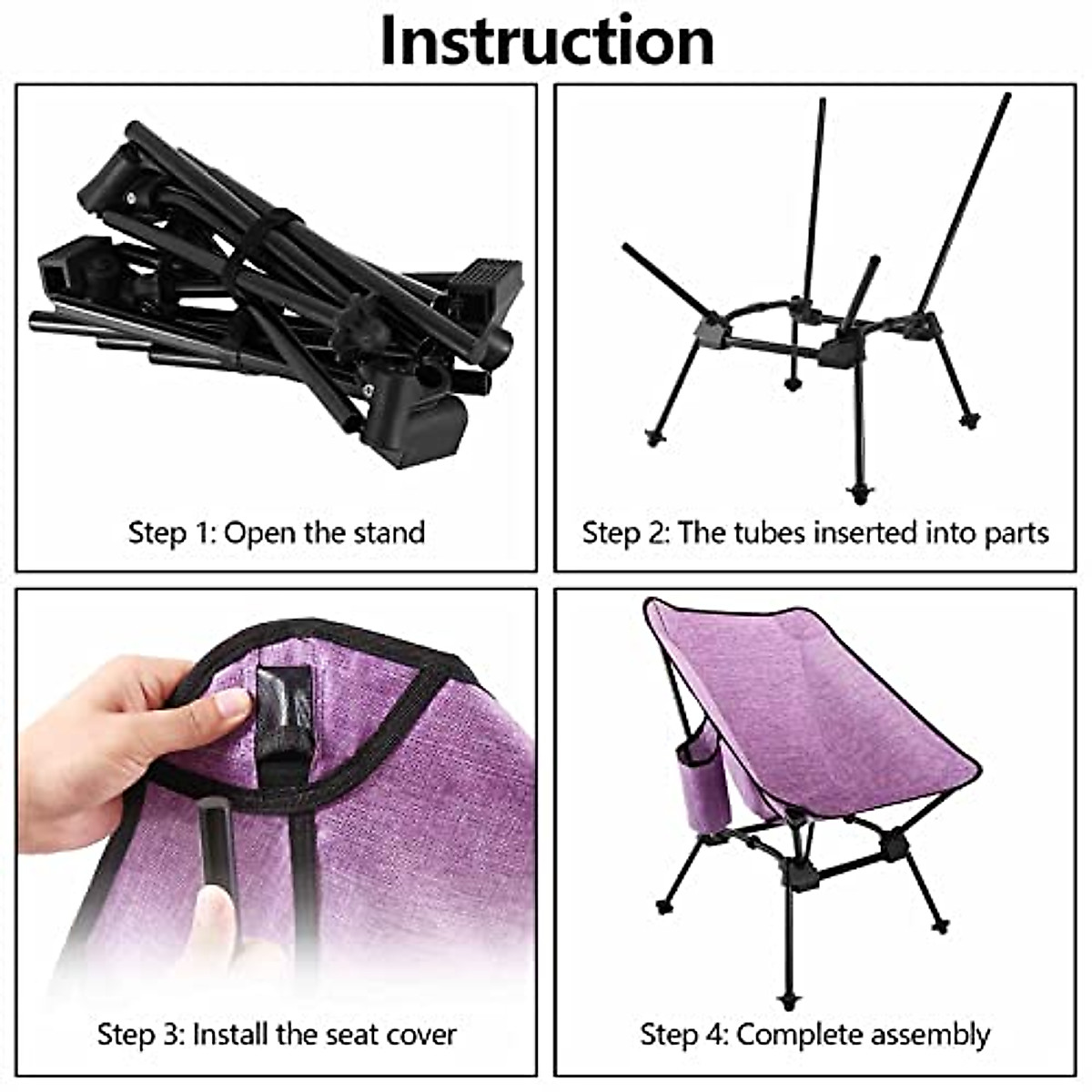 Instruction

Step 1: Open the stand

Step 2: The tubes inserted into parts

Step 3: Install the seat cover

Step 4: Complete assembly