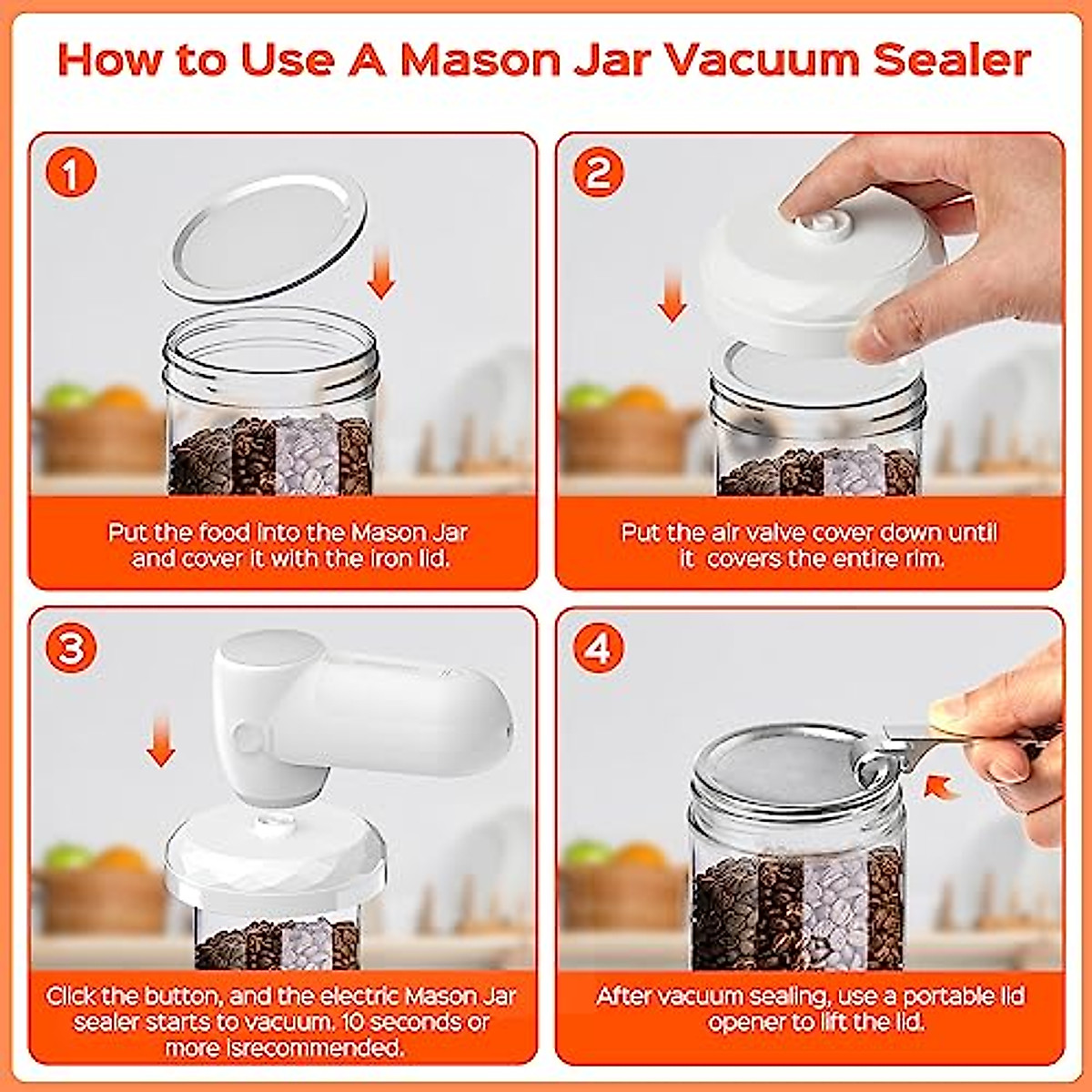 How to Use A Mason Jar Vacuum Sealer

1

Put the food into the Mason Jar and cover it with the iron lid.

2

Put the air valve cover down until it covers the entire rim.

3

Click the button, and the electric Mason Jar sealer starts to vacuum. 10 seconds or more isrecommended.

4

After vacuum sealing, use a portable lid opener to lift the lid.