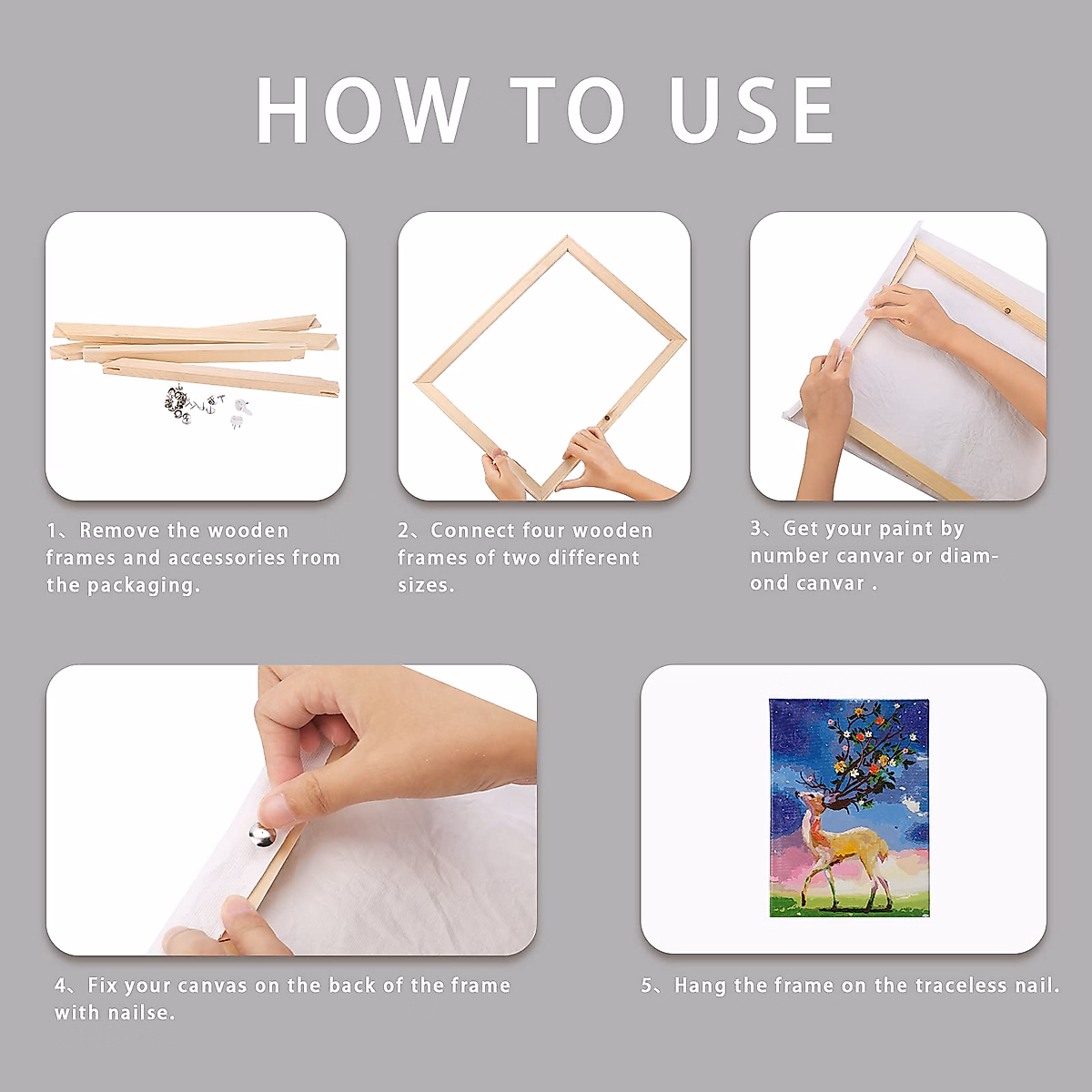 HOW TO USE

1、Remove the wooden frames and accessories from the packaging.

2、Connect four wooden frames of two different sizes.

3、Get your paint by number canvar or diamond canvar .

4、Fix your canvas on the back of the frame with nailse.

5、Hang the frame on the traceless nail.