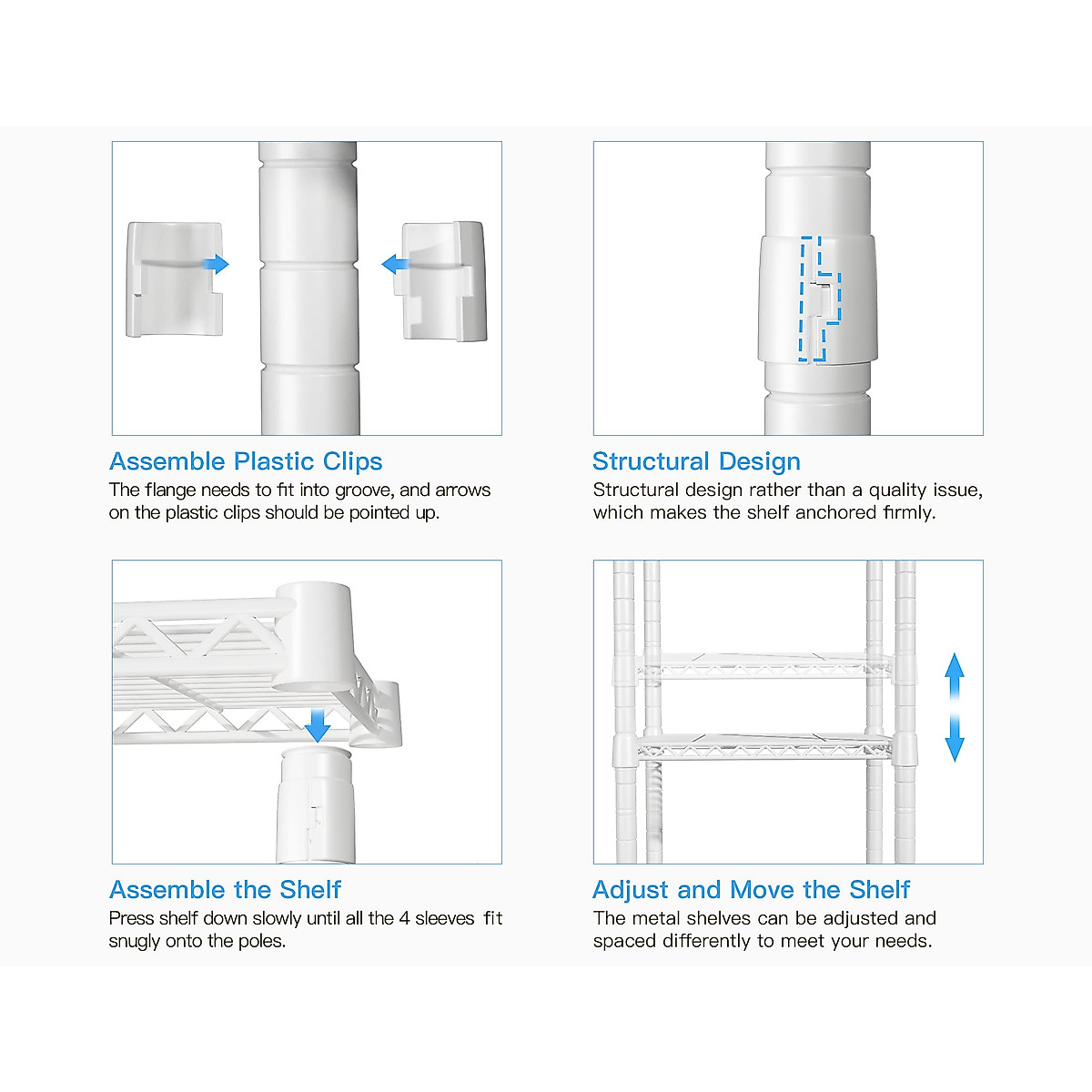 Assemble Plastic Clips
The flange needs to fit into groove, and arrows on the plastic clips should be pointed up.

Structural Design
Structural design rather than a quality issue, which makes the shelf anchored firmly.

Assemble the Shelf
Press shelf down slowly until all the 4 sleeves fit snugly onto the poles.

Adjust and Move the Shelf
The metal shelves can be adjusted and spaced differently to meet your needs.