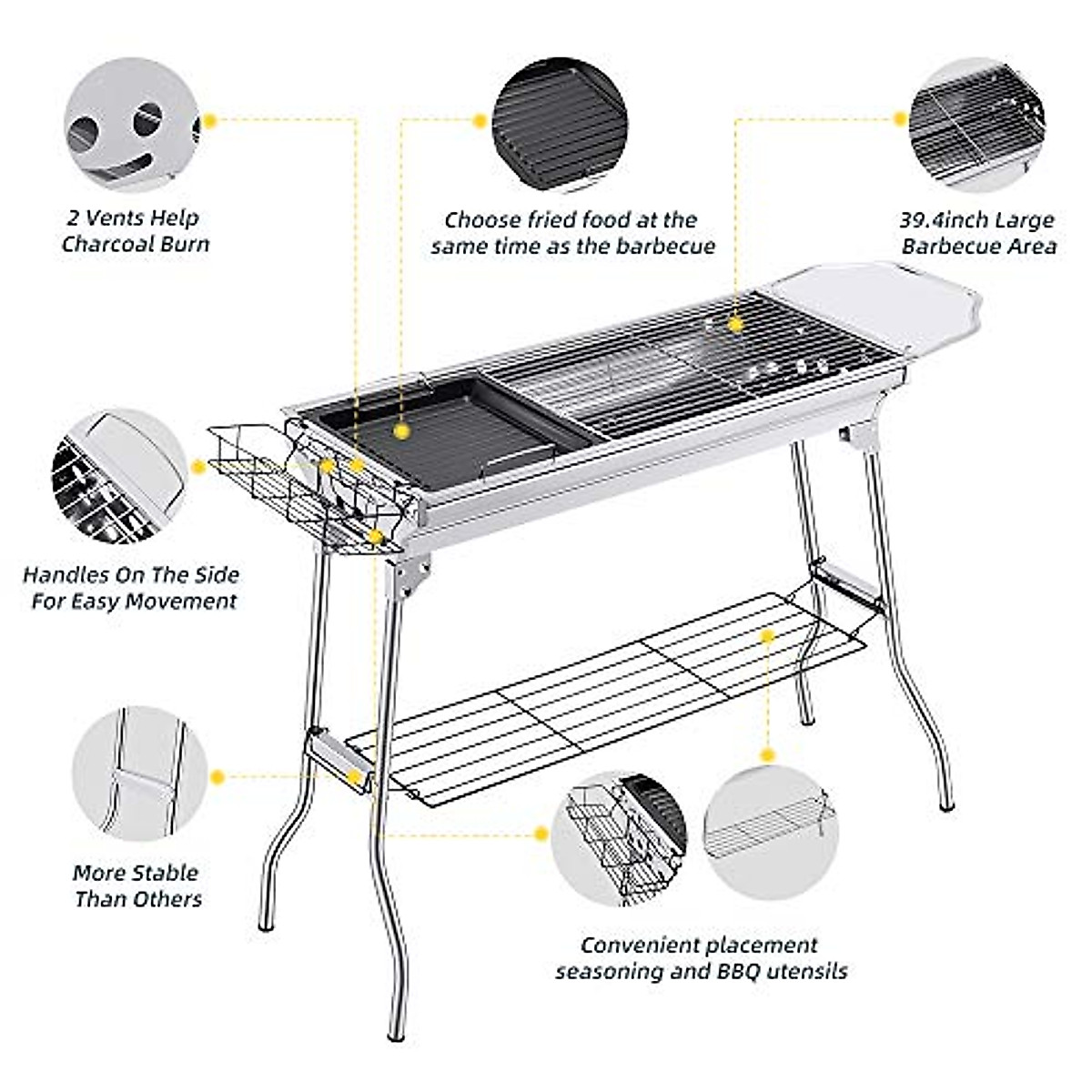 2 Vents Help Charcoal Burn

Choose fried food at the same time as the barbecue

39.4inch Large Barbecue Area

Handles On The Side For Easy Movement

More Stable Than Others

Convenient placement seasoning and BBQ utensils