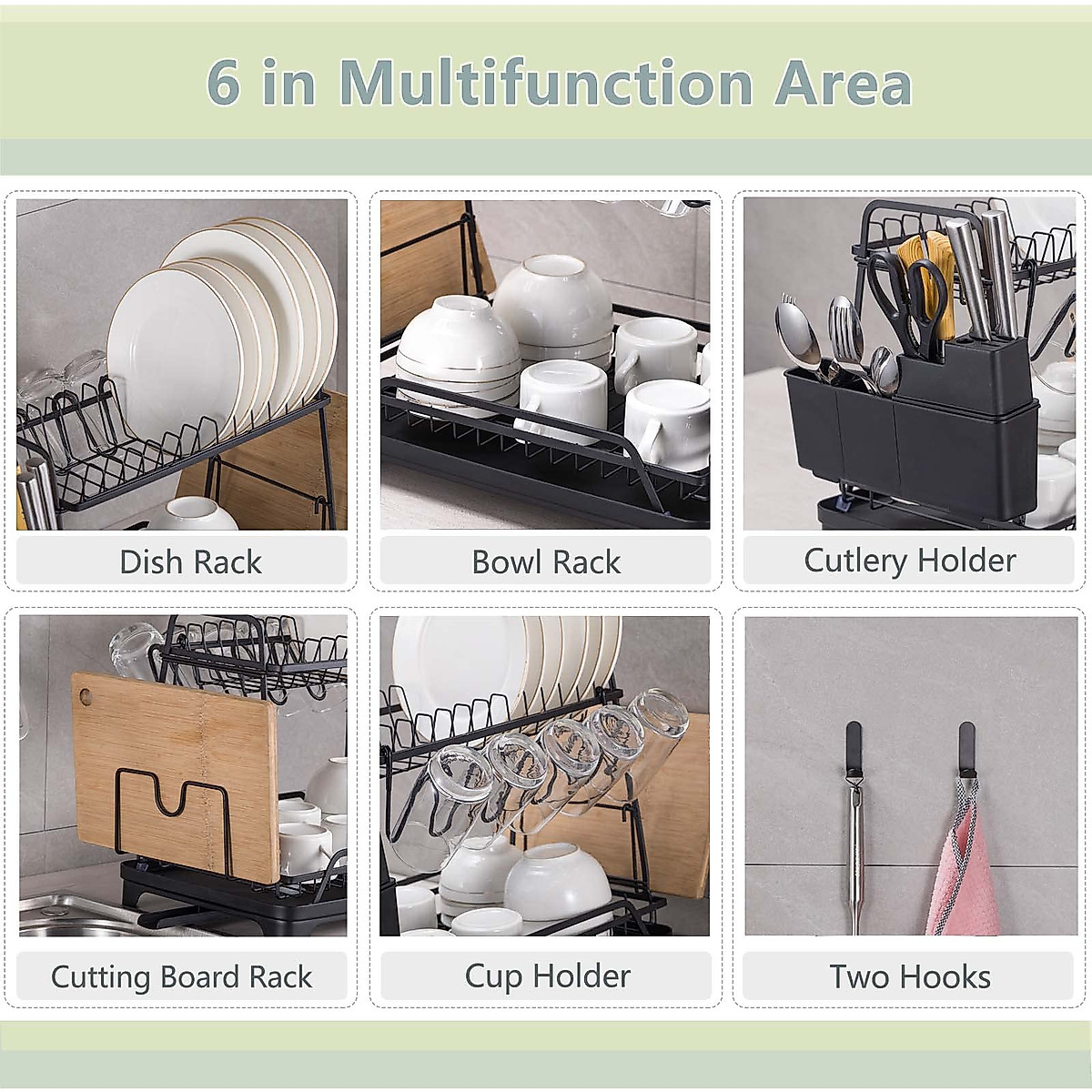 6 in Multifunction Area

Dish Rack

Bowl Rack

Cutlery Holder

Cutting Board Rack

Cup Holder

Two Hooks