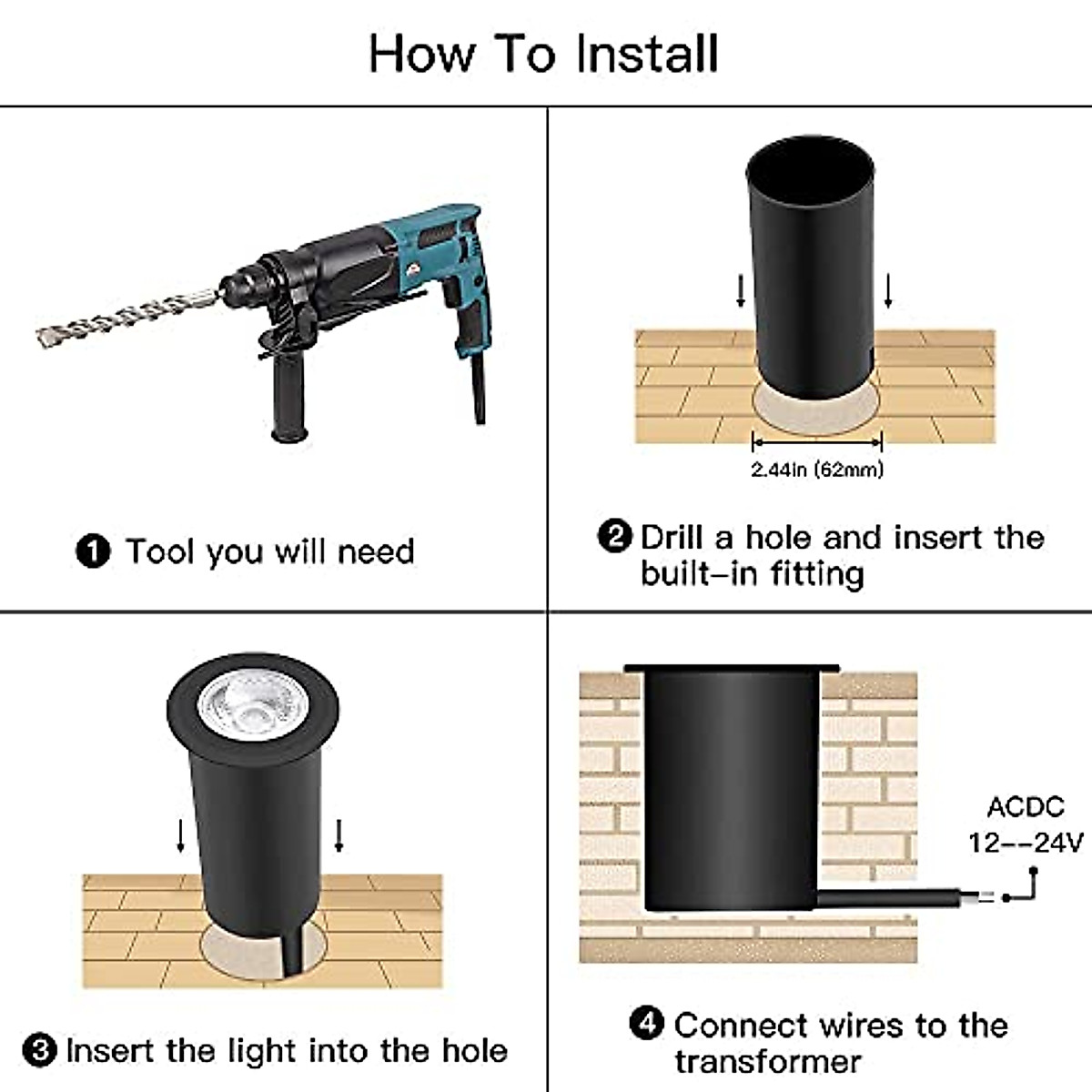 How To Install

❶ Tool you will need

2.44in (62mm)

❷ Drill a hole and insert the built-in fitting

❸ Insert the light into the hole

ACDC
12--24V

❹ Connect wires to the transformer