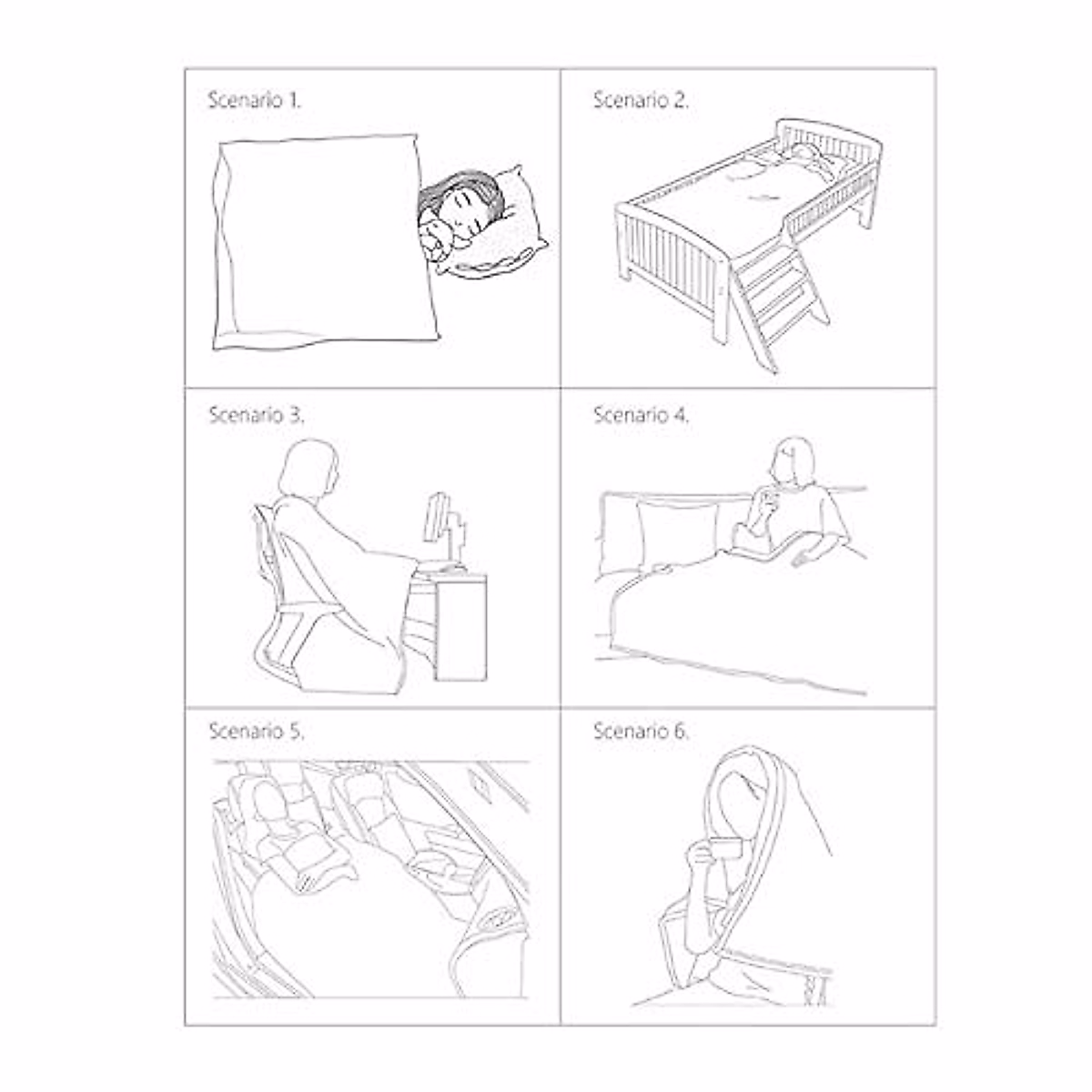 Scenario 1.

Scenario 2.

Scenario 3.

Scenario 4.

Scenario 5.

Scenario 6.