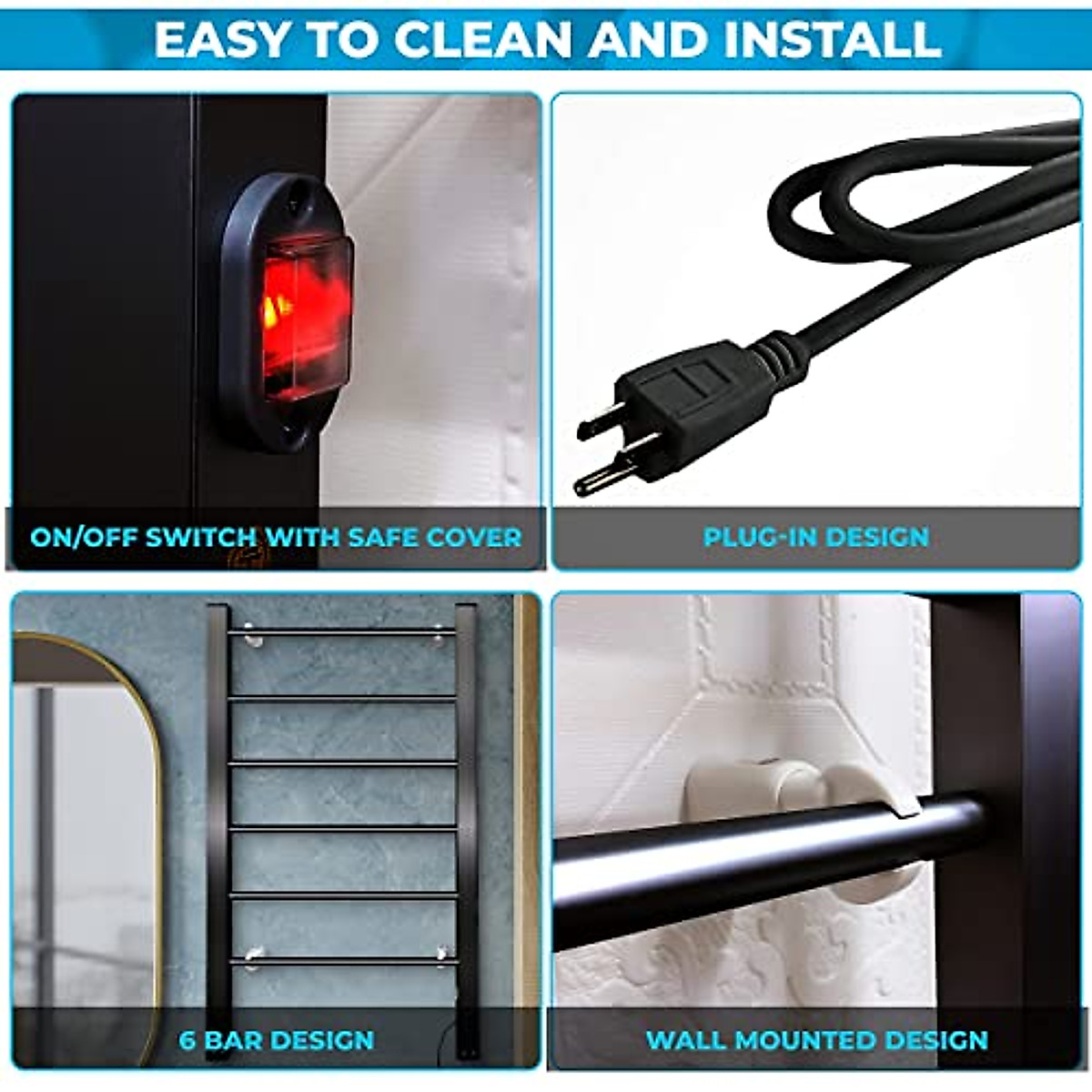 EASY TO CLEAN AND INSTALL

ON/OFF SWITCH WITH SAFE COVER

PLUG-IN DESIGN

6 BAR DESIGN

WALL MOUNTED DESIGN