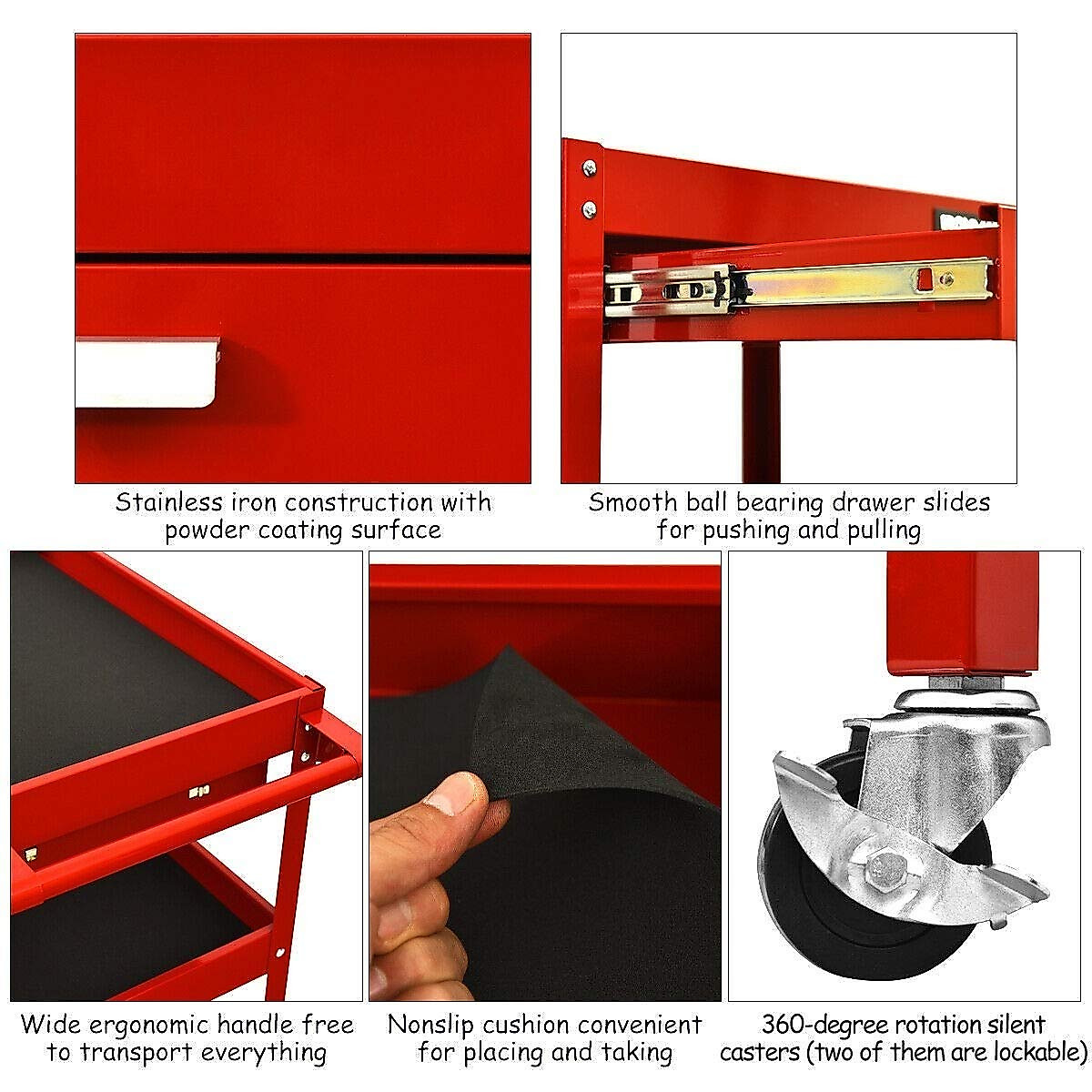 Stainless iron construction with powder coating surface

Smooth ball bearing drawer slides for pushing and pulling

Wide ergonomic handle free to transport everything

Nonslip cushion convenient for placing and taking

360-degree rotation silent casters (two of them are lockable)