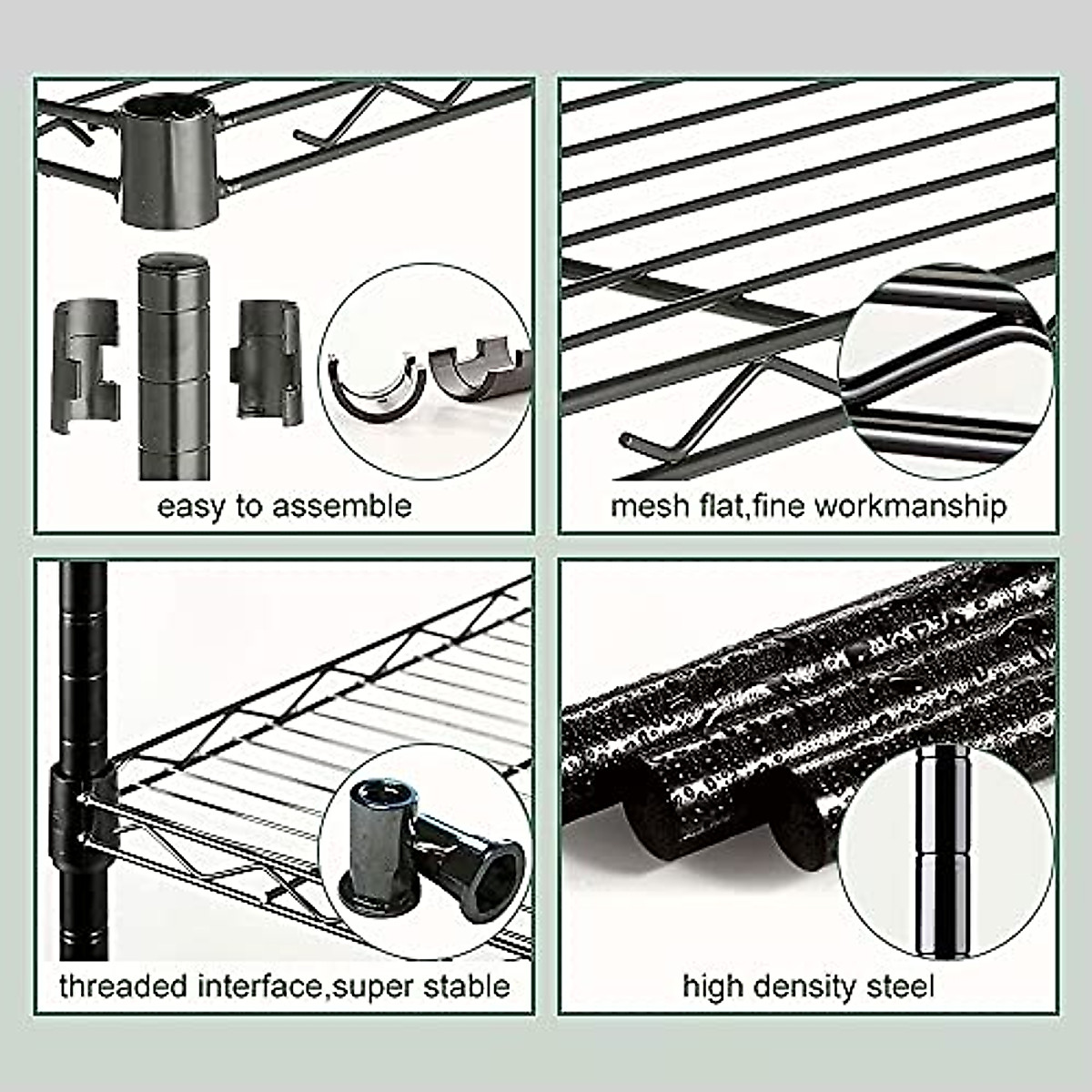 easy to assemble

mesh flat,fine workmanship

threaded interface,super stable

high density steel