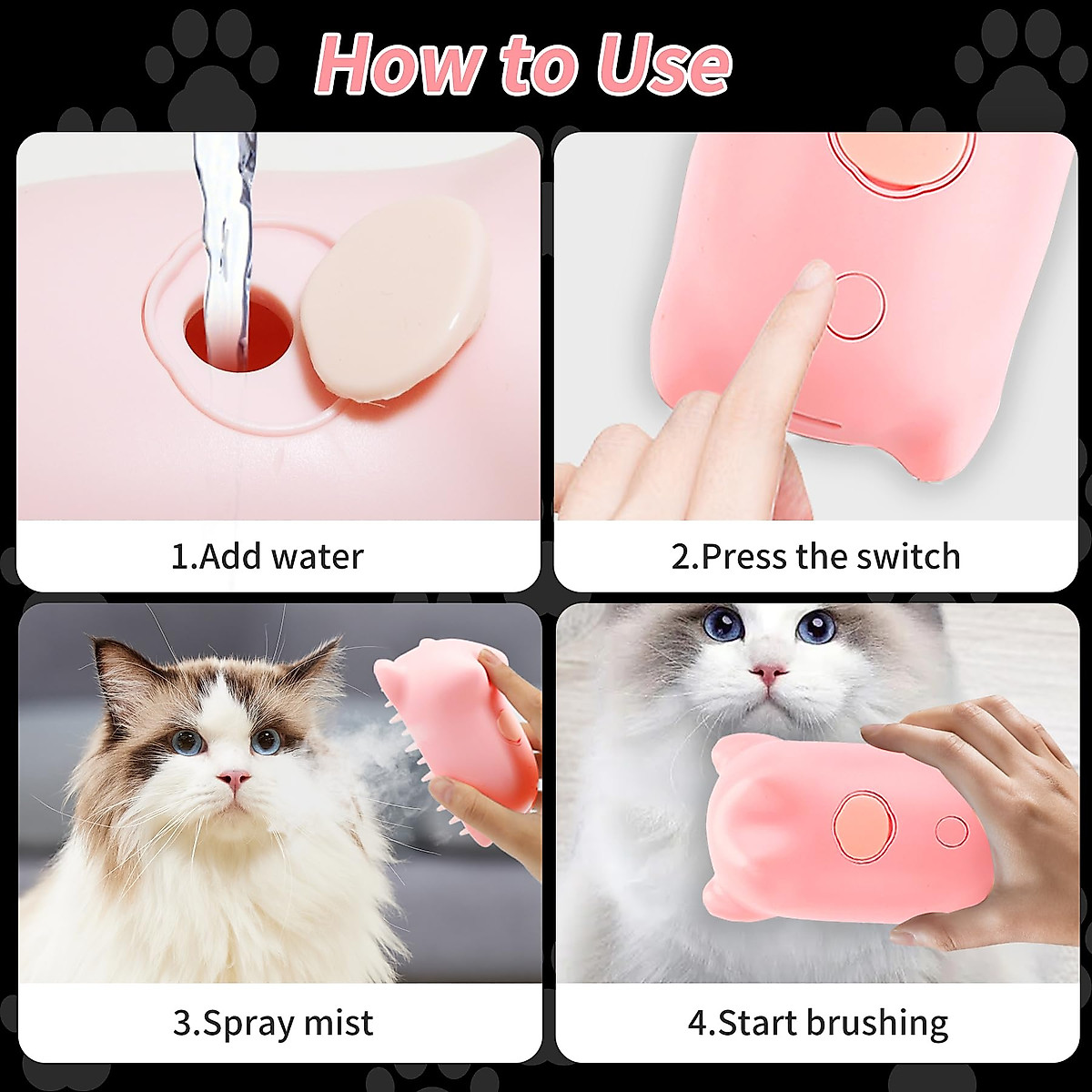 How to Use

1.Add water

2.Press the switch

3.Spray mist

4.Start brushing