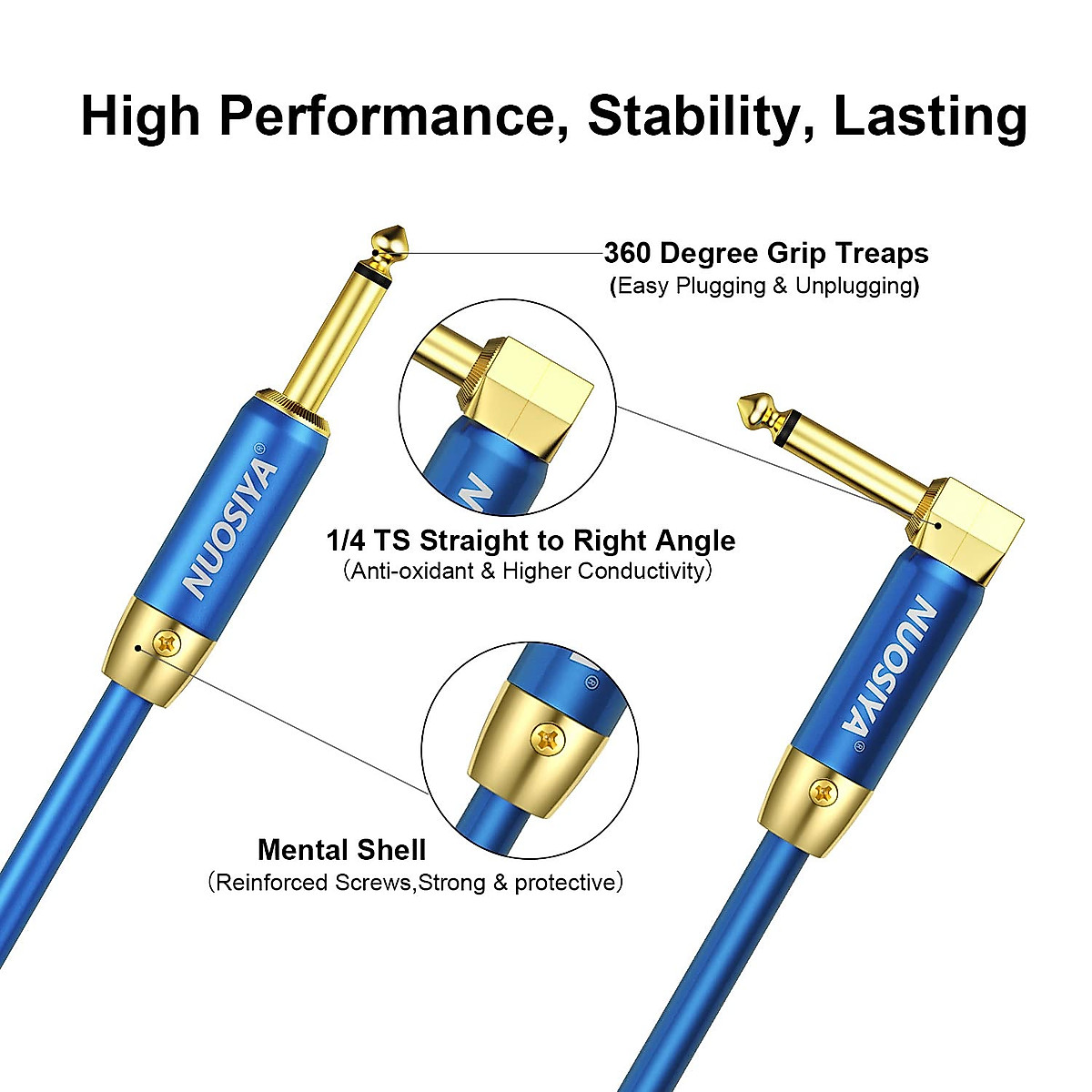 High Performance, Stability, Lasting

360 Degree Grip Treaps
(Easy Plugging & Unplugging)

NUOSIYA®

1/4 TS Straight to Right Angle
(Anti-oxidant & Higher Conductivity)

NUOSIYA®

Mental Shell
(Reinforced Screws,Strong & protective)