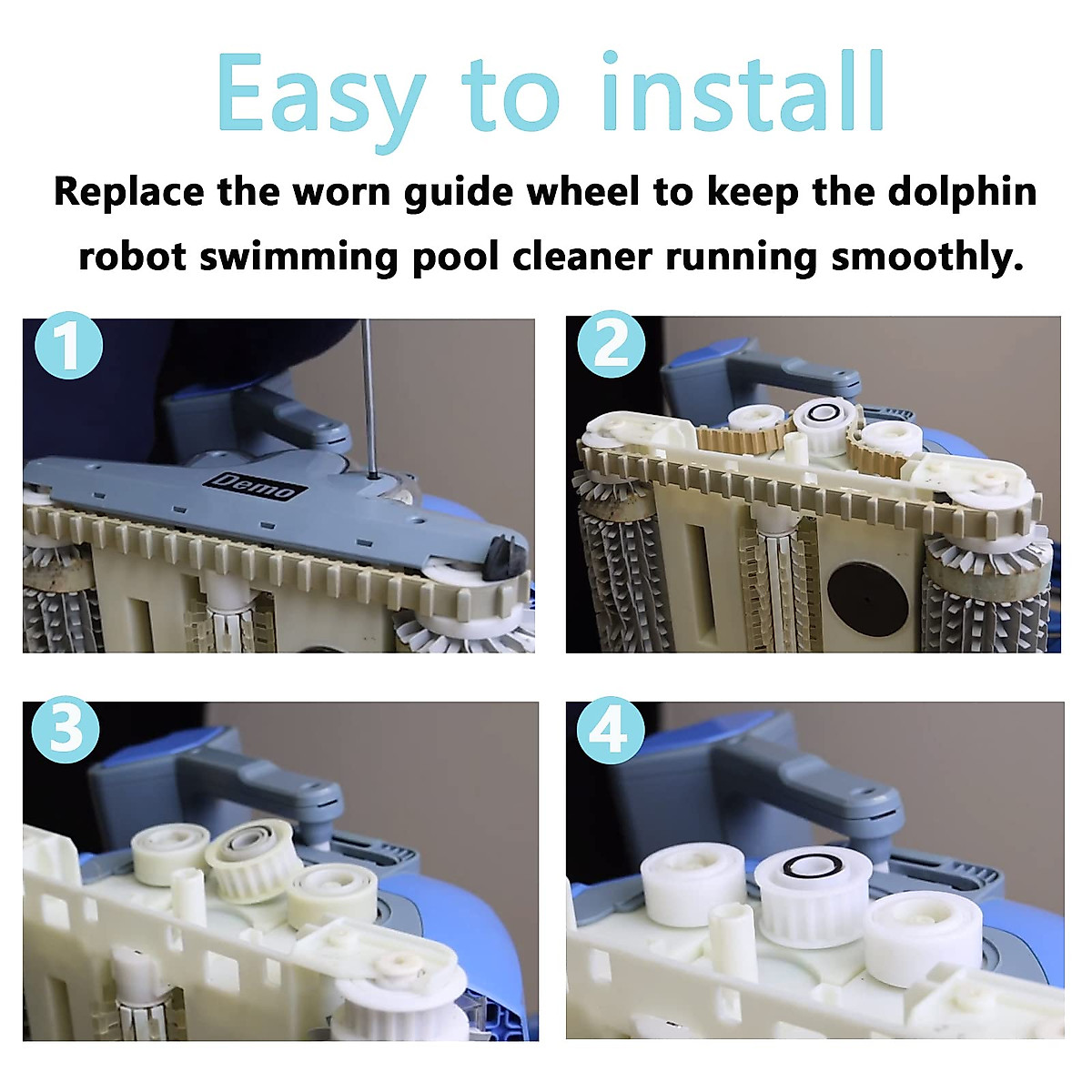 Easy to install

Replace the worn guide wheel to keep the dolphin robot swimming pool cleaner running smoothly.

1

Demo

2

3

4