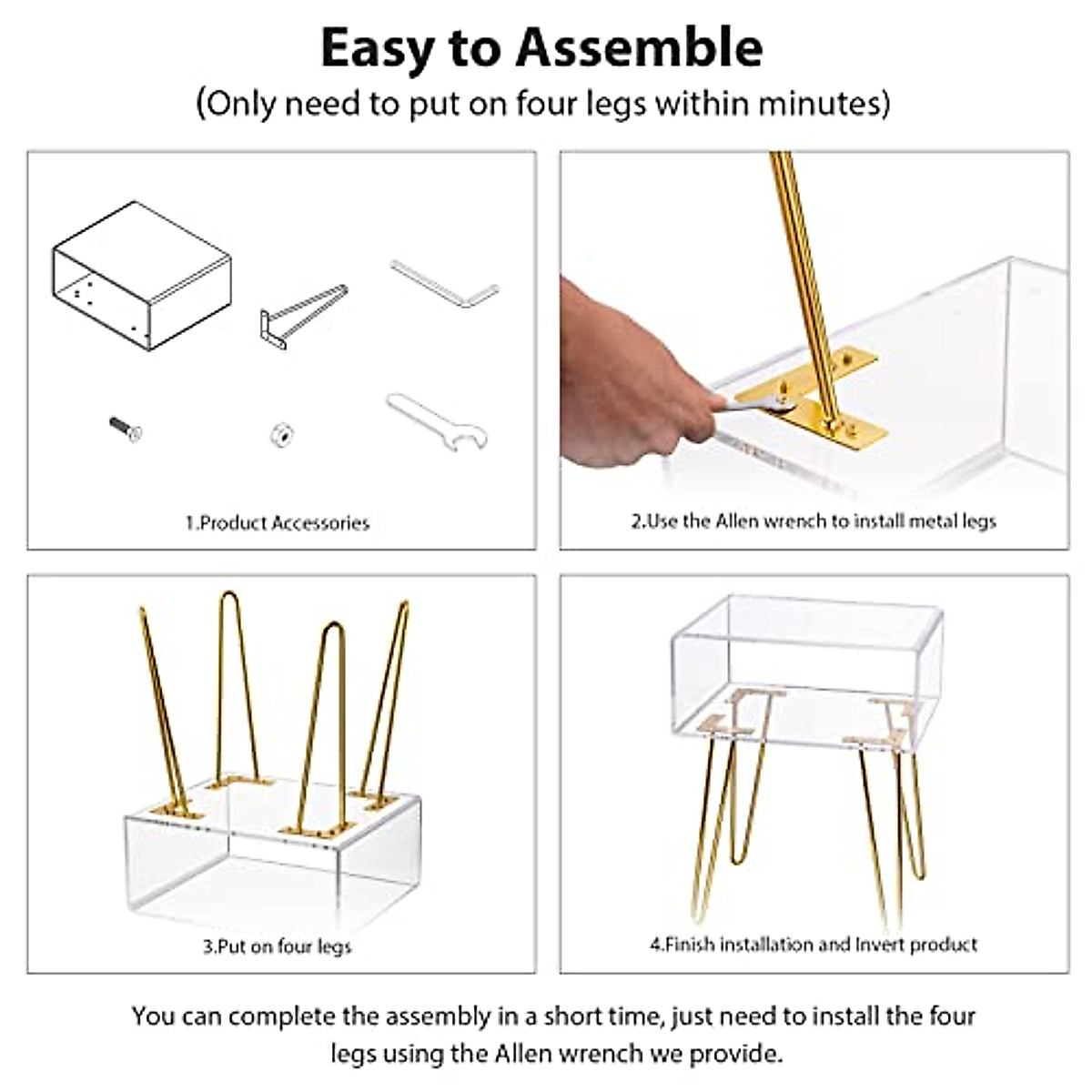 Easy to Assemble

(Only need to put on four legs within minutes)

1.Product Accessories

2.Use the Allen wrench to install metal legs

3.Put on four legs

4.Finish installation and Invert product

You can complete the assembly in a short time, just need to install the four legs using the Allen wrench we provide.