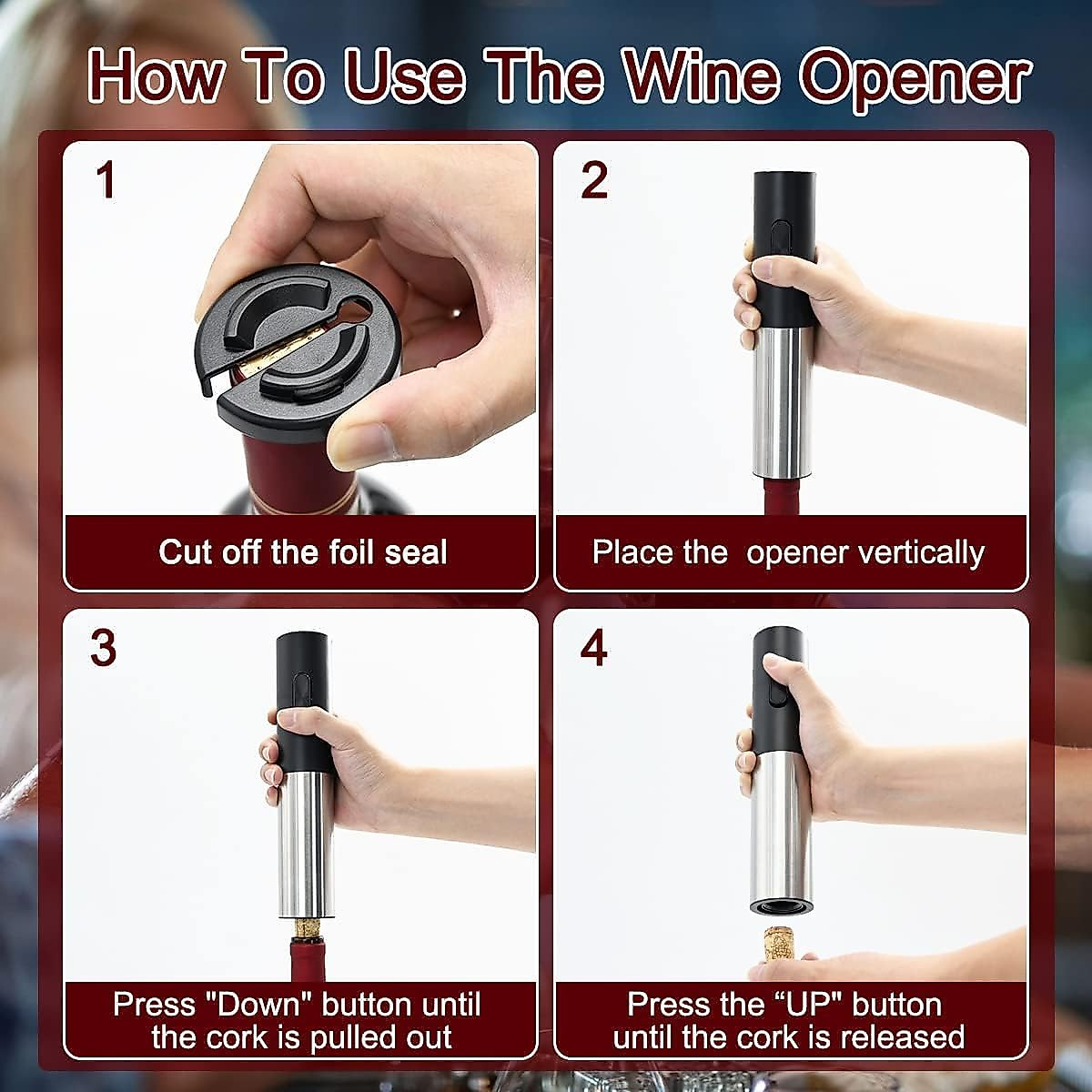 How To Use The Wine Opener

1

Cut off the foil seal

2

Place the opener vertically

3

Press "Down" button until the cork is pulled out

4

Press the “UP" button until the cork is released