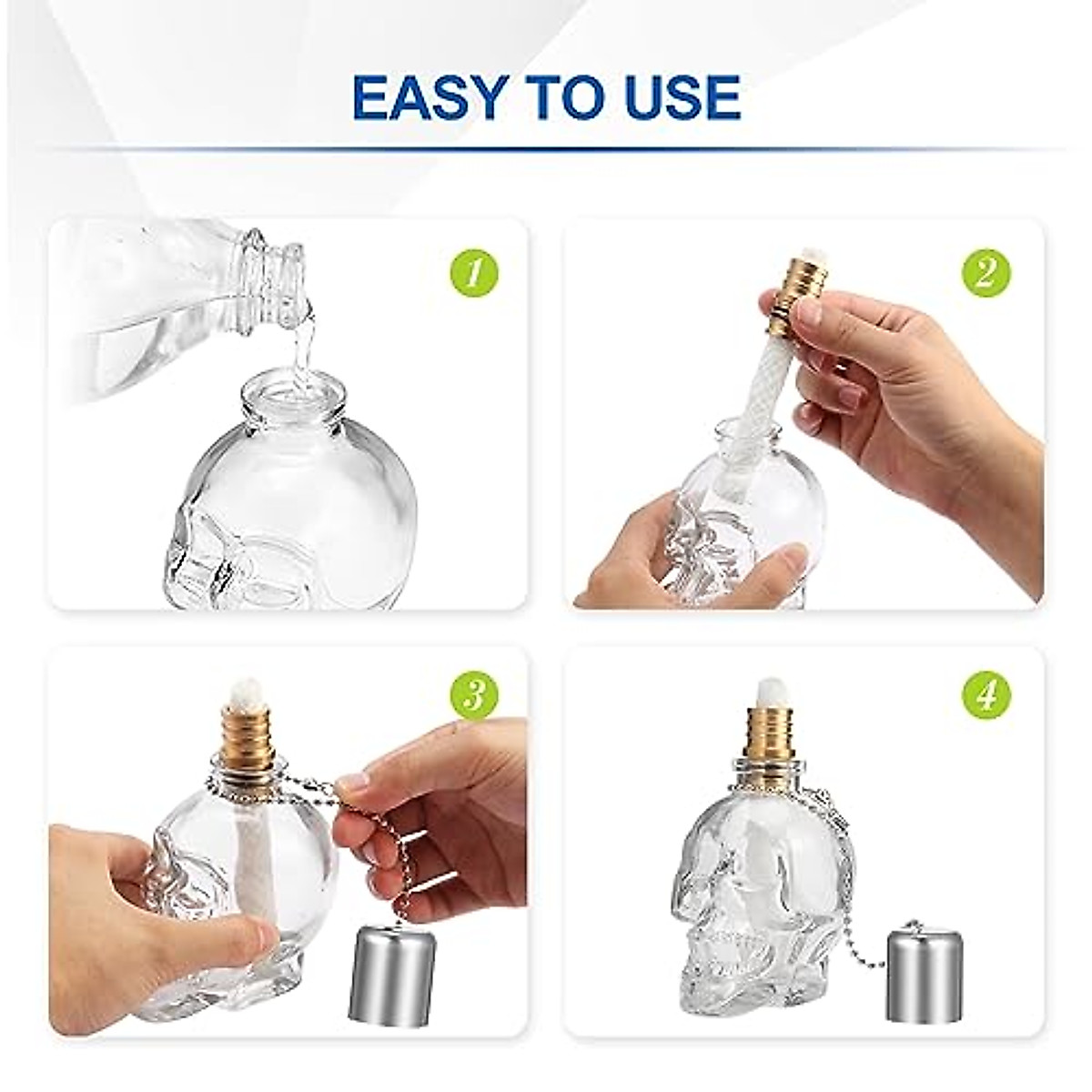 EASY TO USE

1

2

3

4