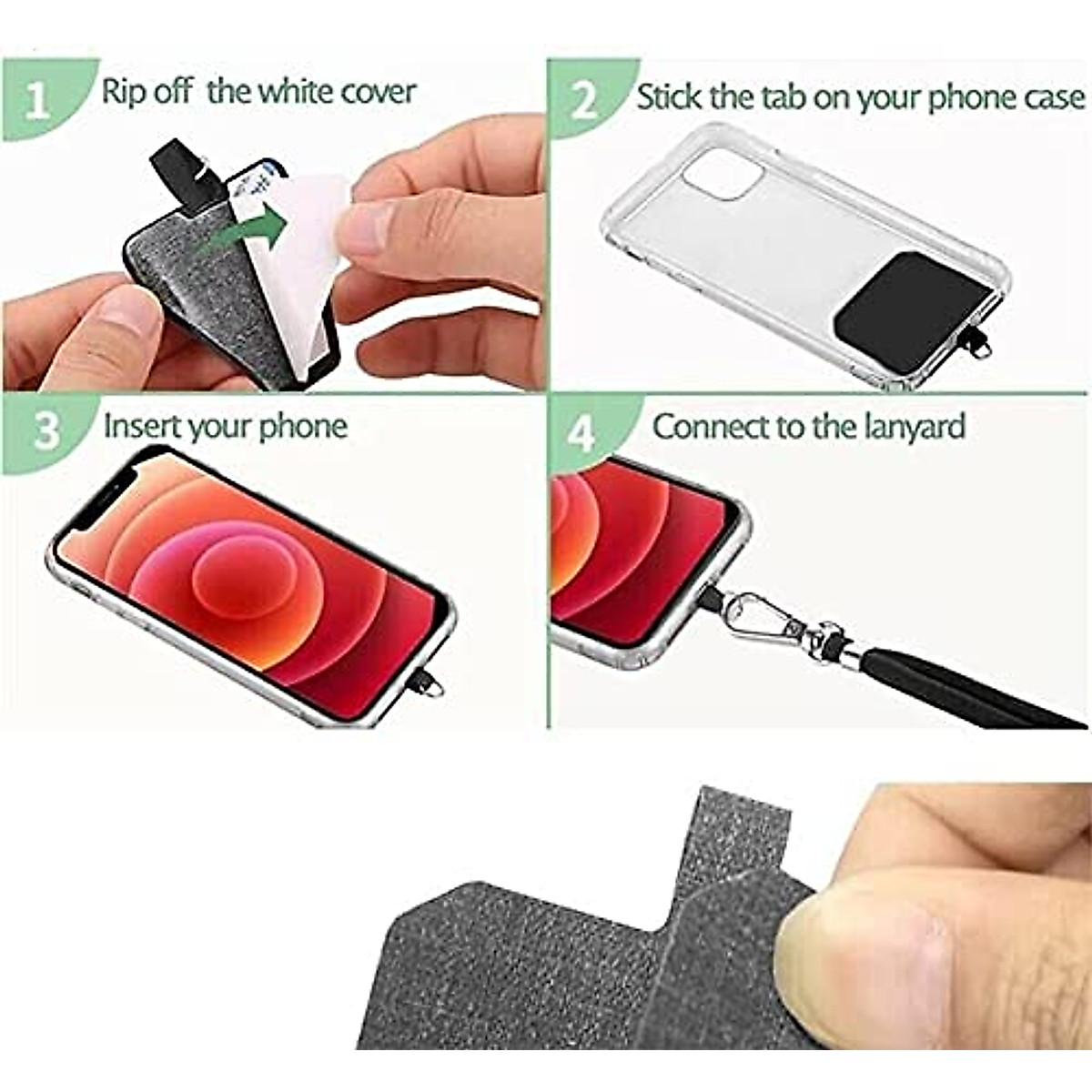 1 Rip off the white cover

2 Stick the tab on your phone case

3 Insert your phone

4 Connect to the lanyard