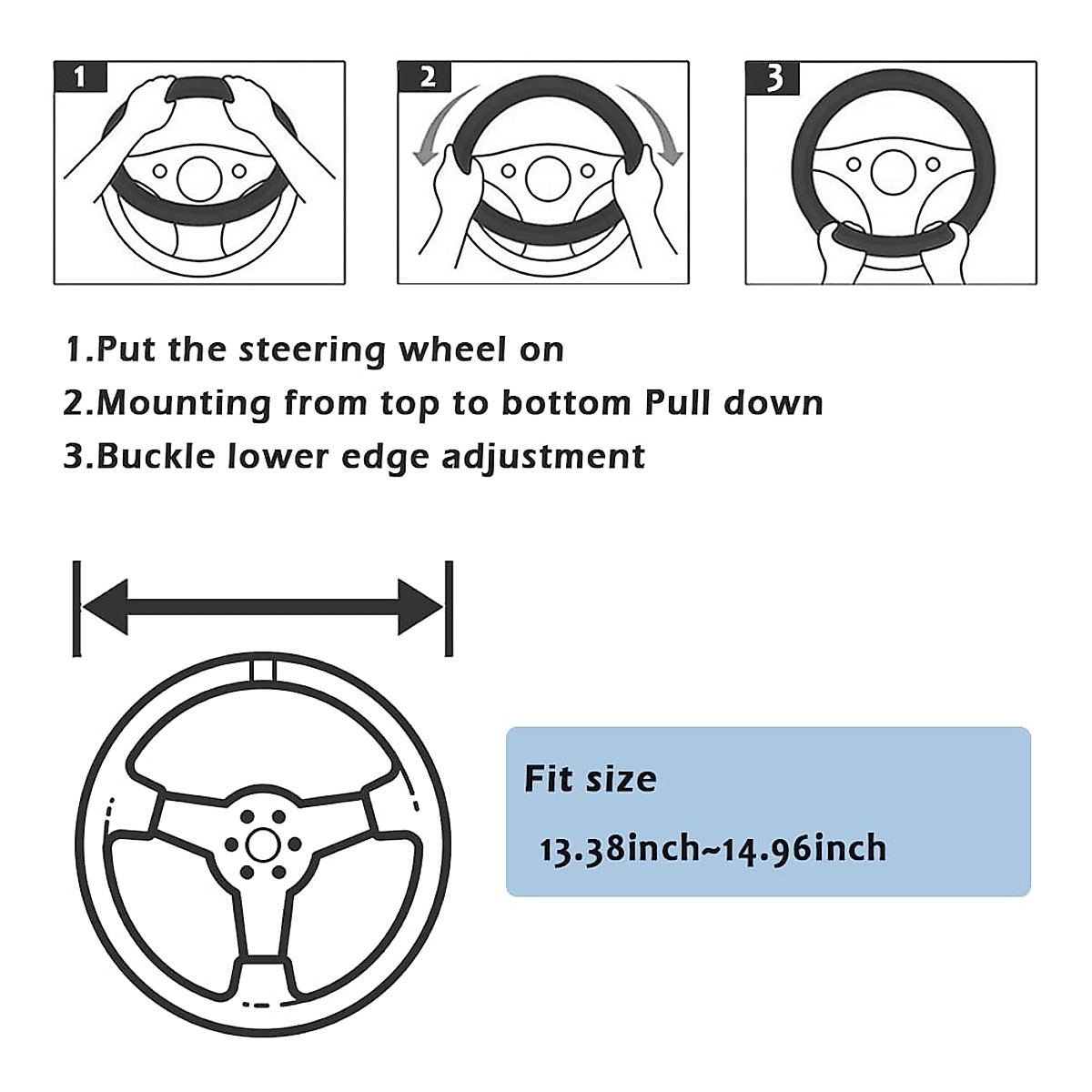 1

2

3

1.Put the steering wheel on
2.Mounting from top to bottom Pull down
3.Buckle lower edge adjustment

Fit size
13.38inch~14.96inch