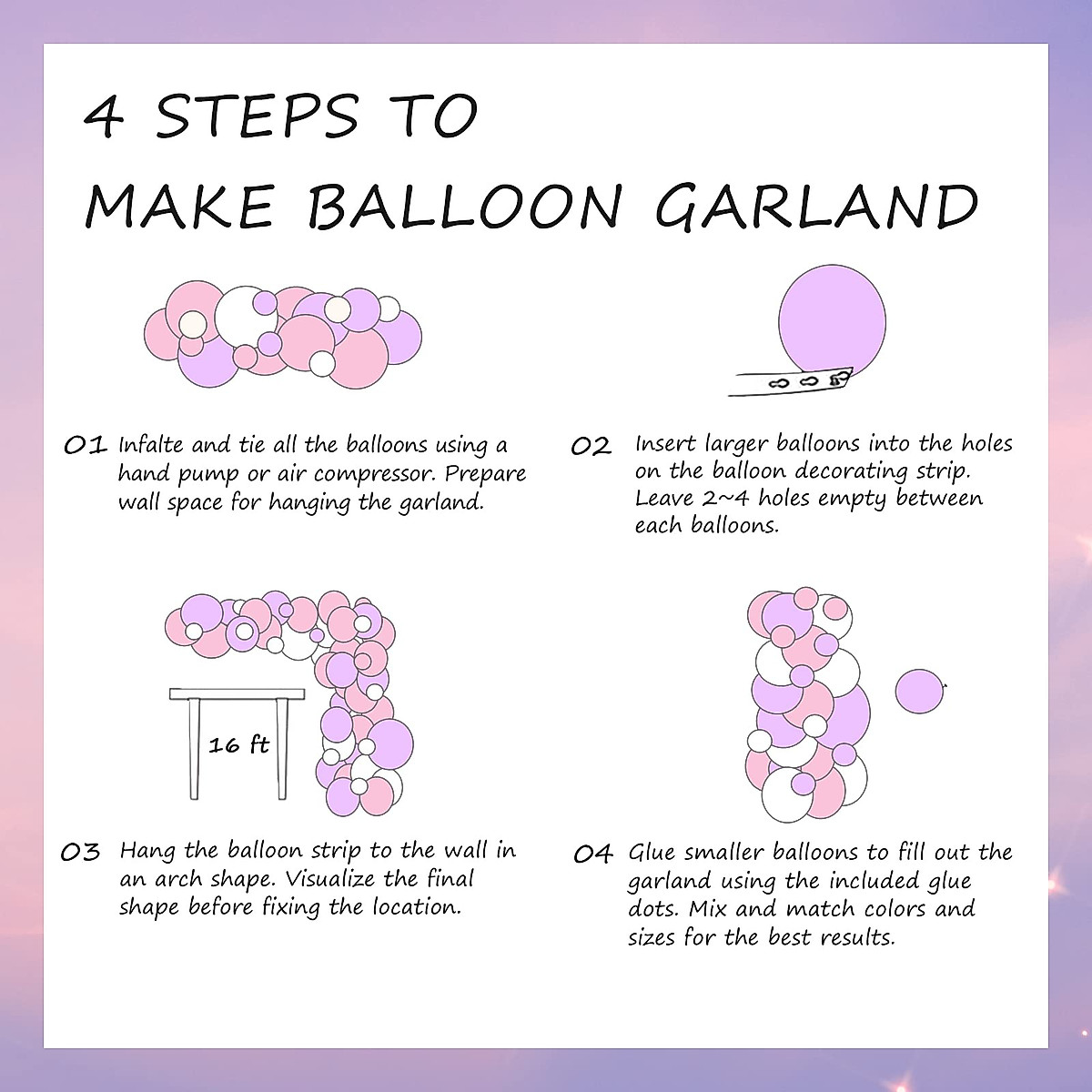 4 STEPS TO MAKE BALLOON GARLAND

01 Infalte and tie all the balloons using a hand pump or air compressor. Prepare wall space for hanging the garland.

02 Insert larger balloons into the holes on the balloon decorating strip. Leave 2~4 holes empty between each balloons.

16 ft

03 Hang the balloon strip to the wall in an arch shape. Visualize the final shape before fixing the location.

04 Glue smaller balloons to fill out the garland using the included glue dots. Mix and match colors and sizes for the best results.