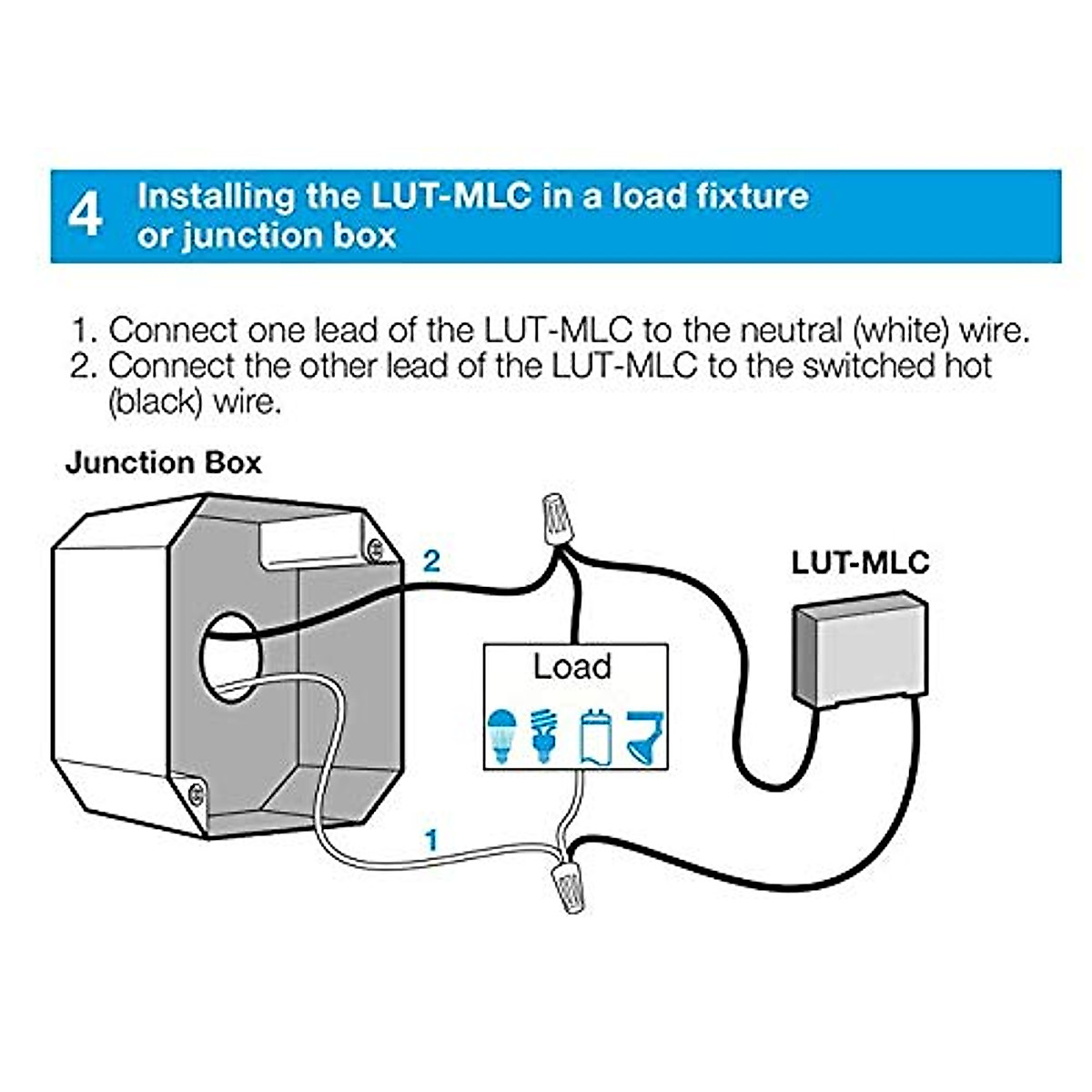 4 Installing the LUT-MLC in a load fixture or junction box

1. Connect one lead of the LUT-MLC to the neutral (white) wire.
2. Connect the other lead of the LUT-MLC to the switched hot (black) wire.

Junction Box

2

LUT-MLC

Load

1