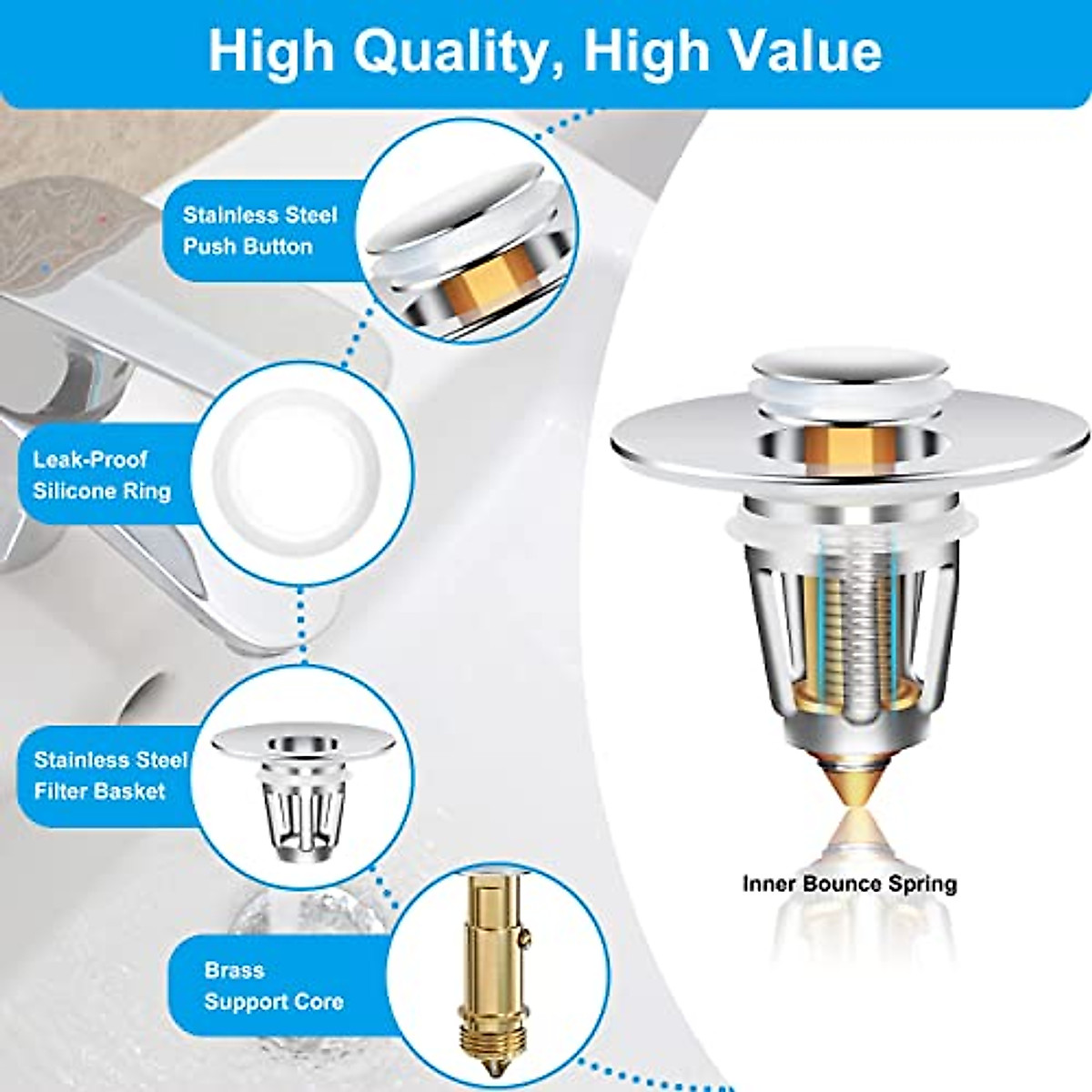 High Quality, High Value

Stainless Steel Push Button

Leak-Proof Silicone Ring

Stainless Steel Filter Basket

Brass Support Core

Inner Bounce Spring