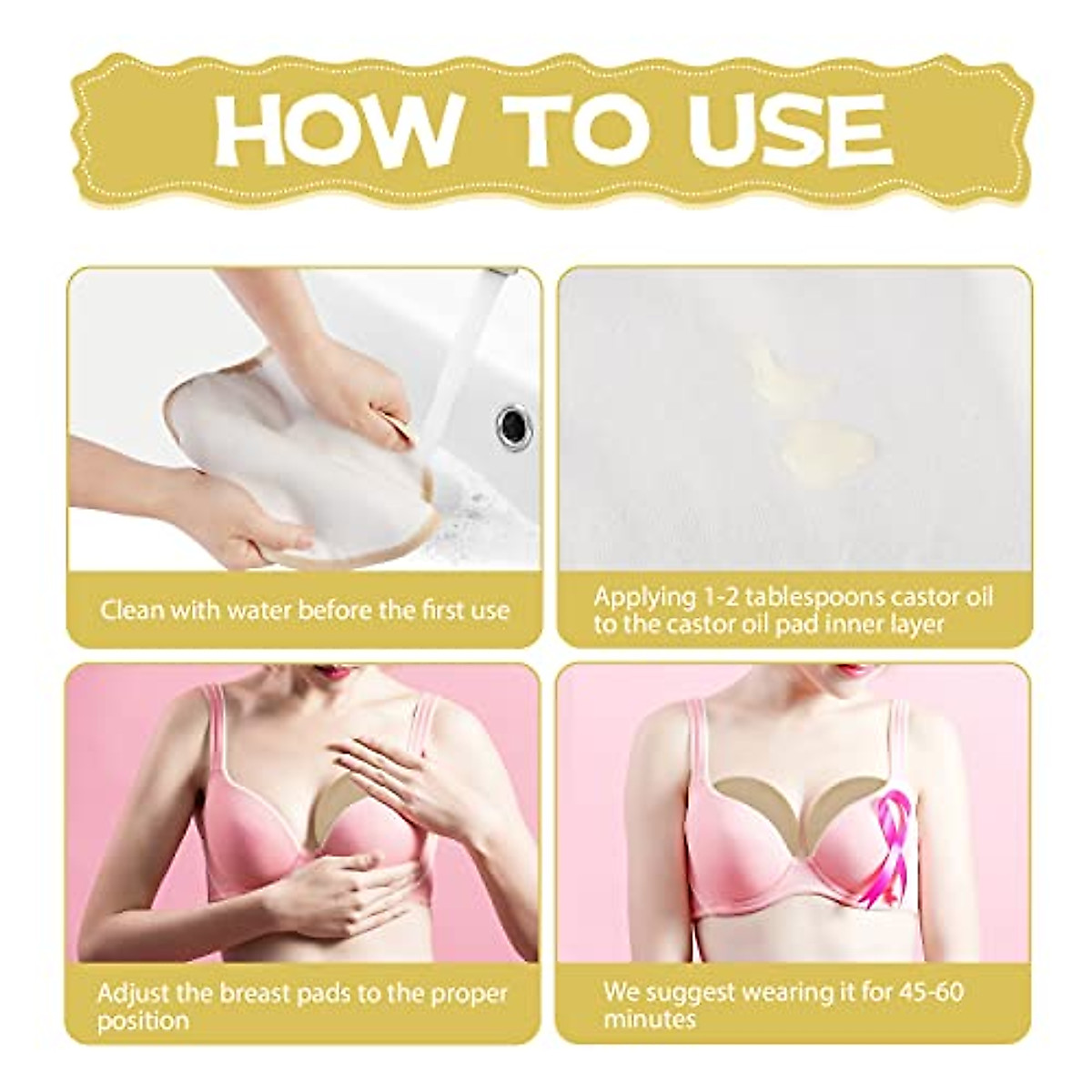 HOW TO USE

Clean with water before the first use

Applying 1-2 tablespoons castor oil to the castor oil pad inner layer

Adjust the breast pads to the proper position

We suggest wearing it for 45-60 minutes