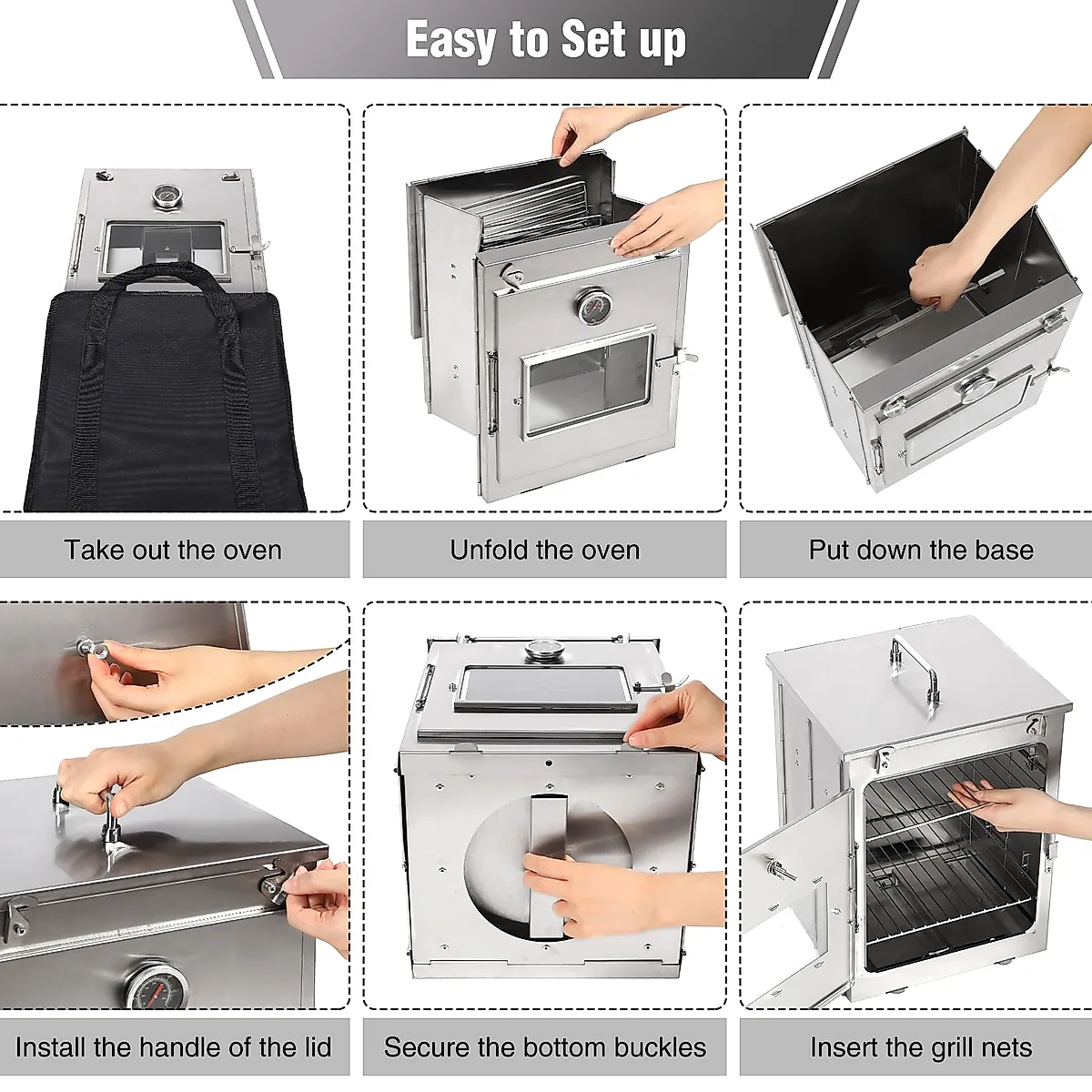 Easy to Set up

Take out the oven

Unfold the oven

Put down the base

Install the handle of the lid

Secure the bottom buckles

Insert the grill nets