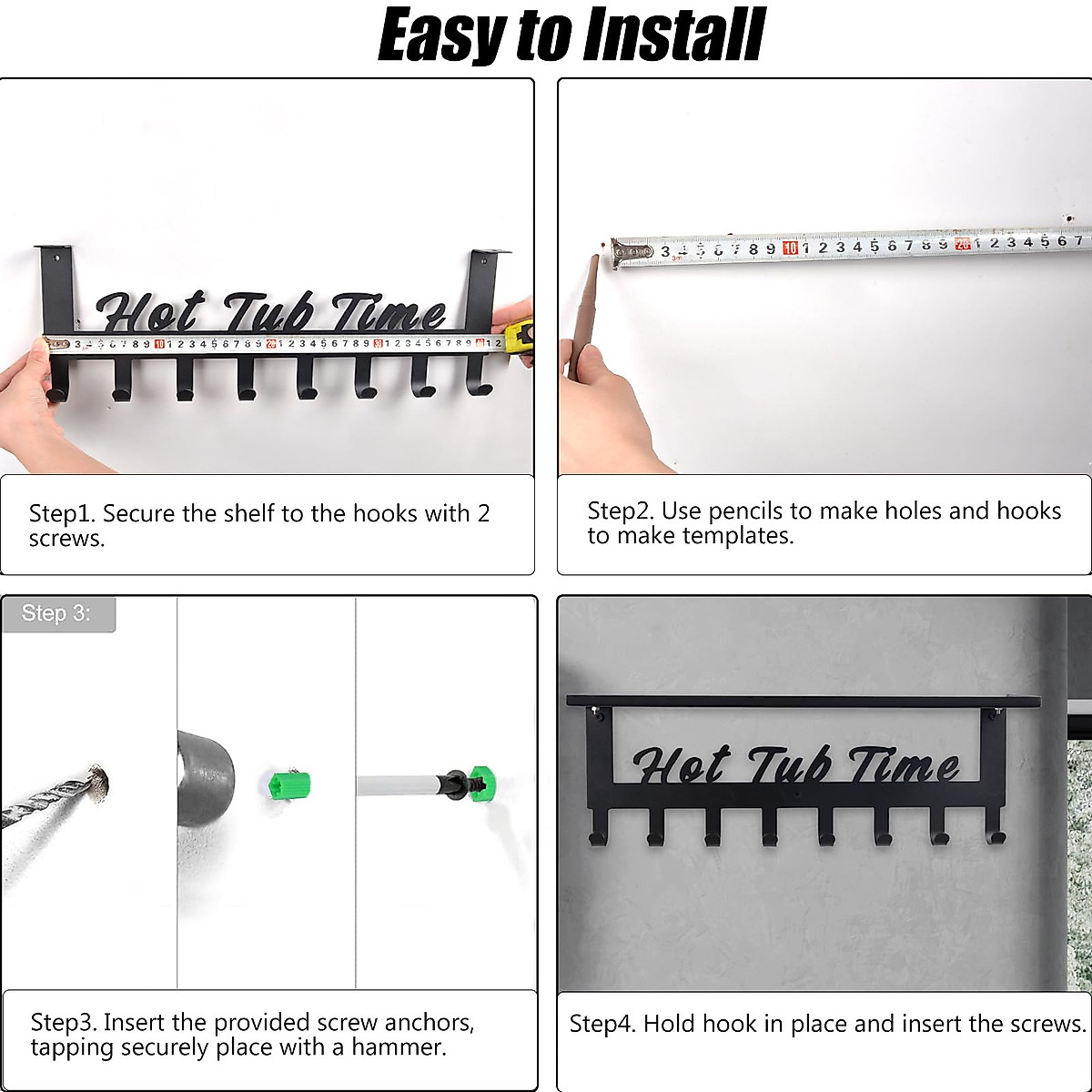 Easy to Install

Hot Tub Time

Step1. Secure the shelf to the hooks with 2 screws.

Step2. Use pencils to make holes and hooks to make templates.

Step 3:

Step3. Insert the provided screw anchors, tapping securely place with a hammer.

Hot Tub Time

Step4. Hold hook in place and insert the screws.