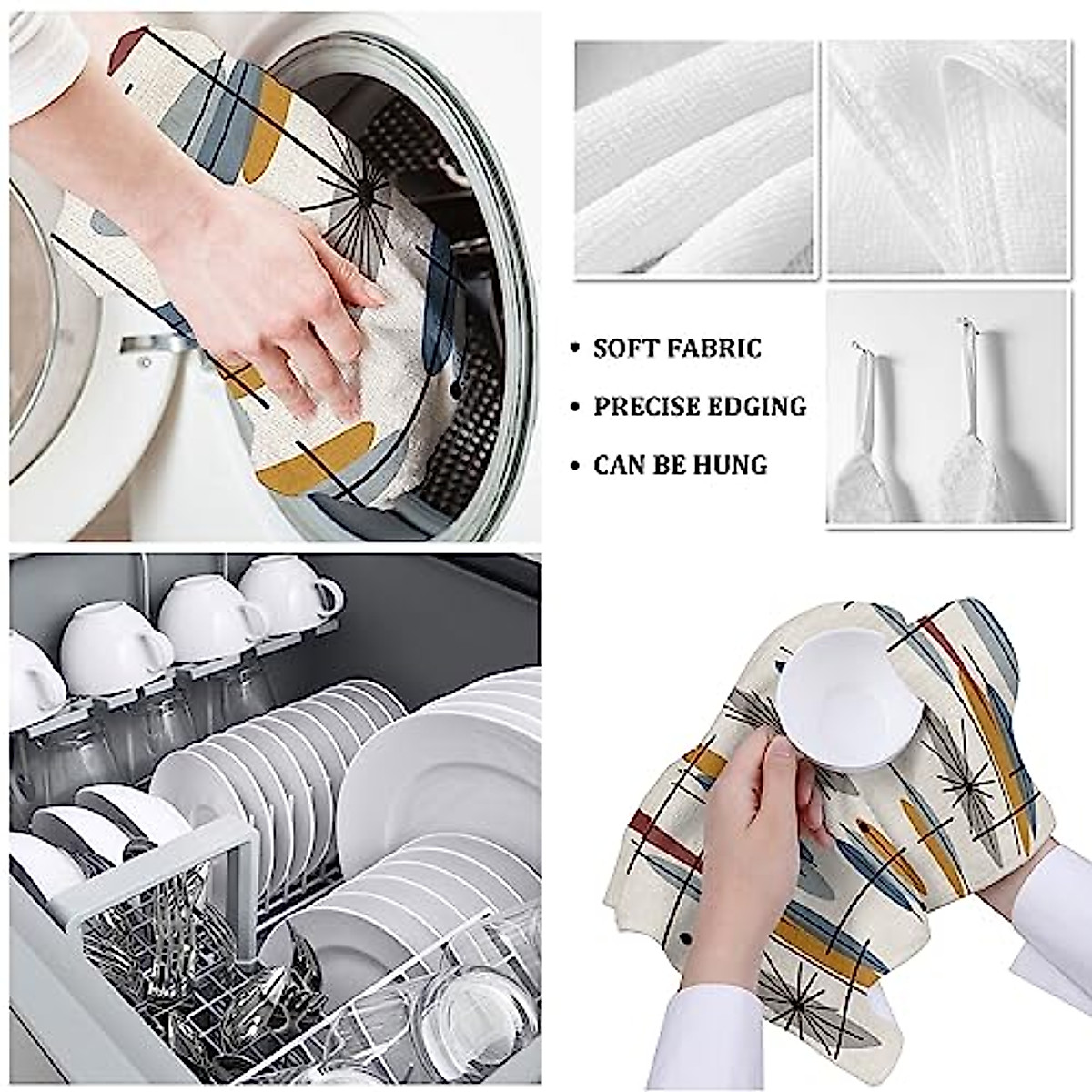 • SOFT FABRIC
• PRECISE EDGING
• CAN BE HUNG