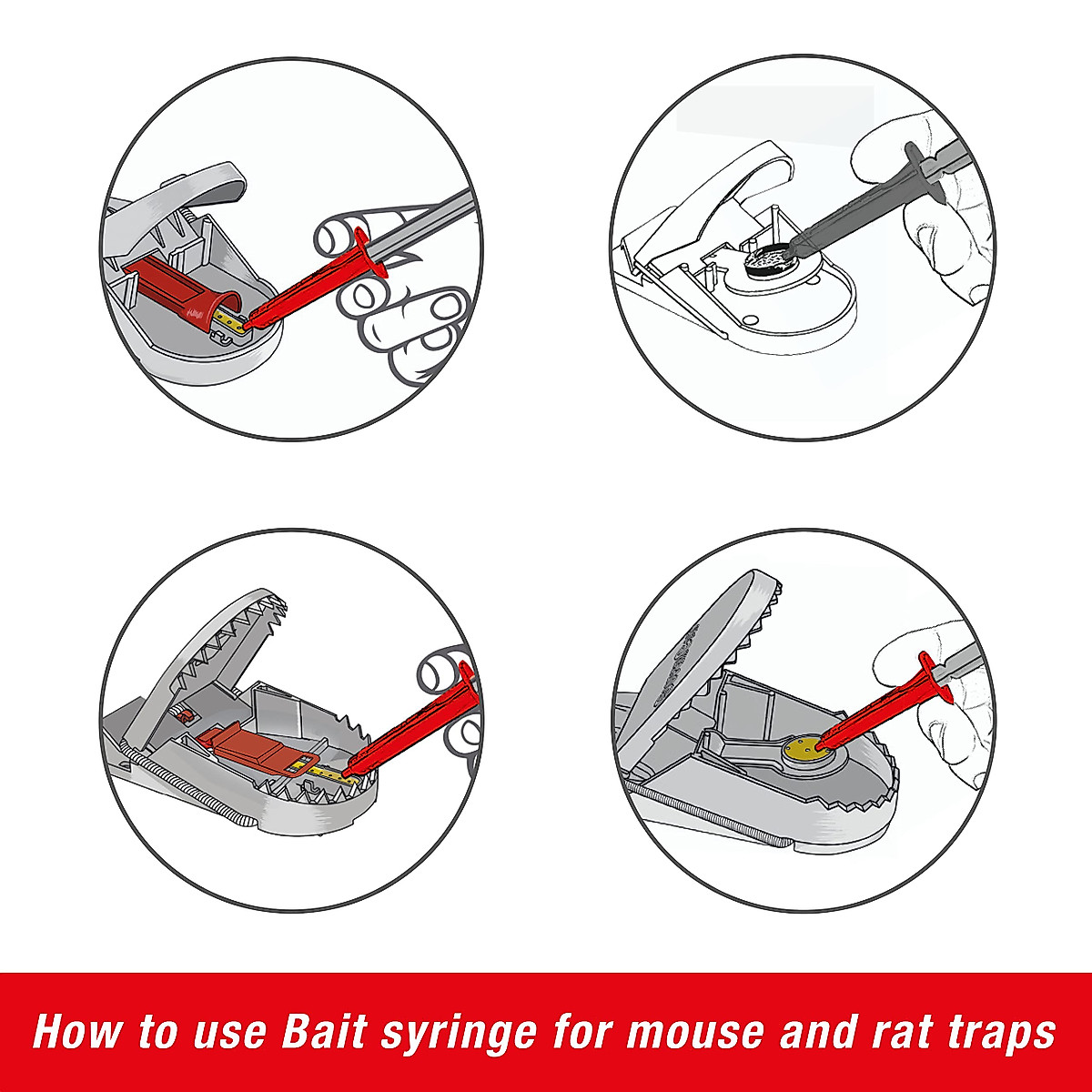 How to use Bait syringe for mouse and rat traps