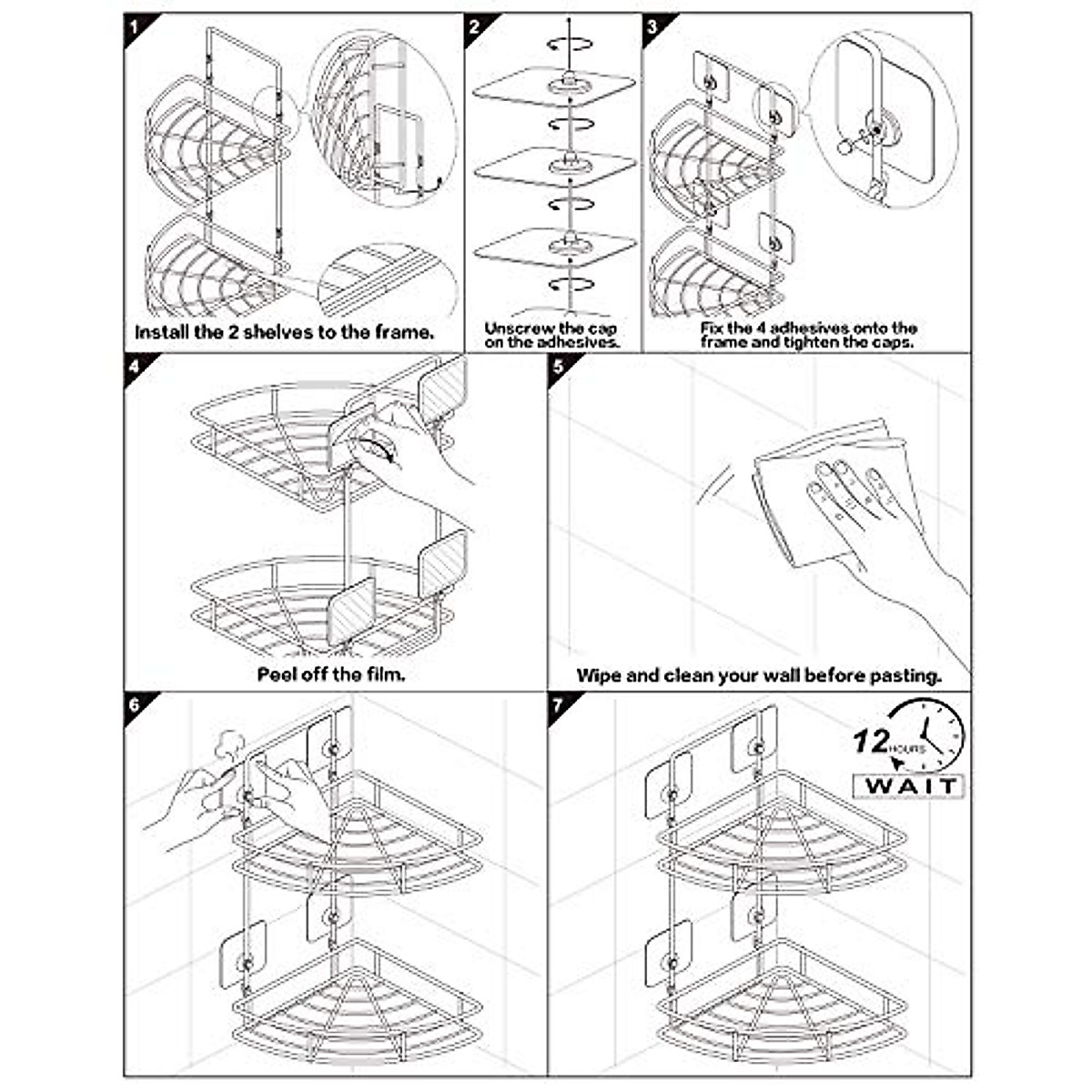 1

Install the 2 shelves to the frame.

2

Unscrew the cap on the adhesives.

3

Fix the 4 adhesives onto the frame and tighten the caps.

4

Peel off the film.

5

Wipe and clean your wall before pasting.

6

7

12 HOURS

WAIT