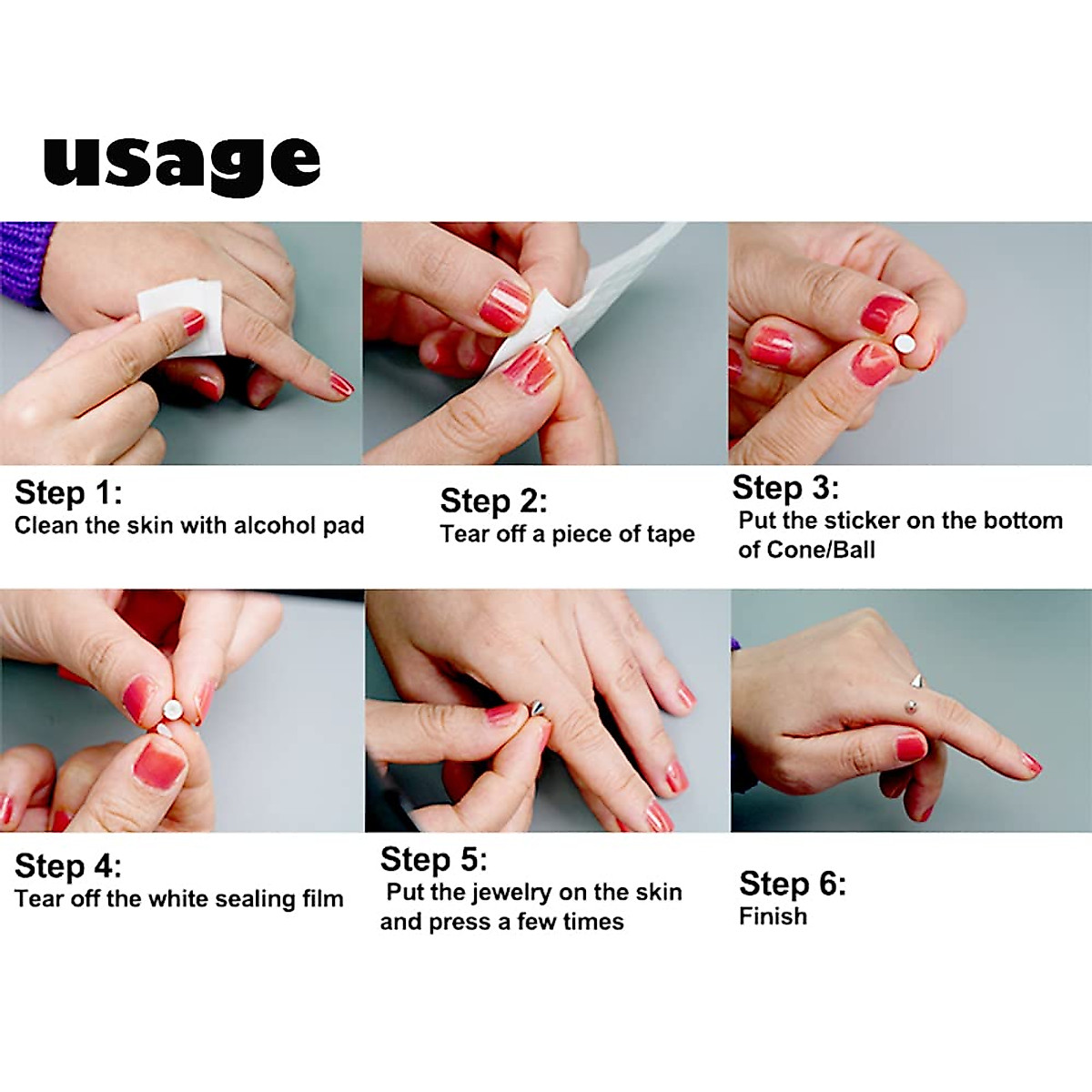 usage

Step 1:
Clean the skin with alcohol pad

Step 2:
Tear off a piece of tape

Step 3:
Put the sticker on the bottom of Cone/Ball

Step 4:
Tear off the white sealing film

Step 5:
Put the jewelry on the skin and press a few times

Step 6:
Finish