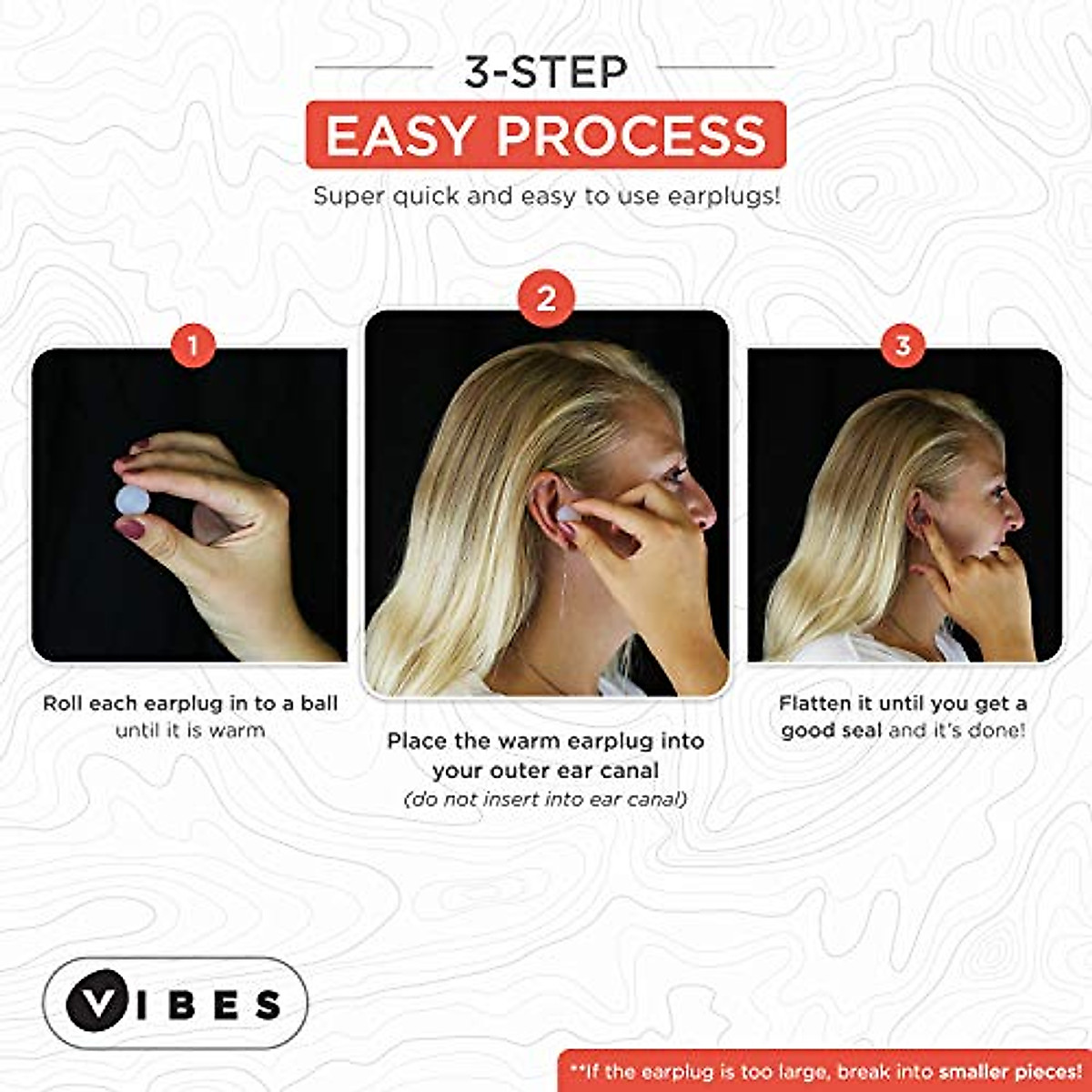 3-STEP
EASY PROCESS
Super quick and easy to use earplugs!

1
Roll each earplug in to a ball until it is warm

2
Place the warm earplug into your outer ear canal
(do not insert into ear canal)

3
Flatten it until you get a good seal and it's done!

VIBES

**If the earplug is too large, break into smaller pieces!