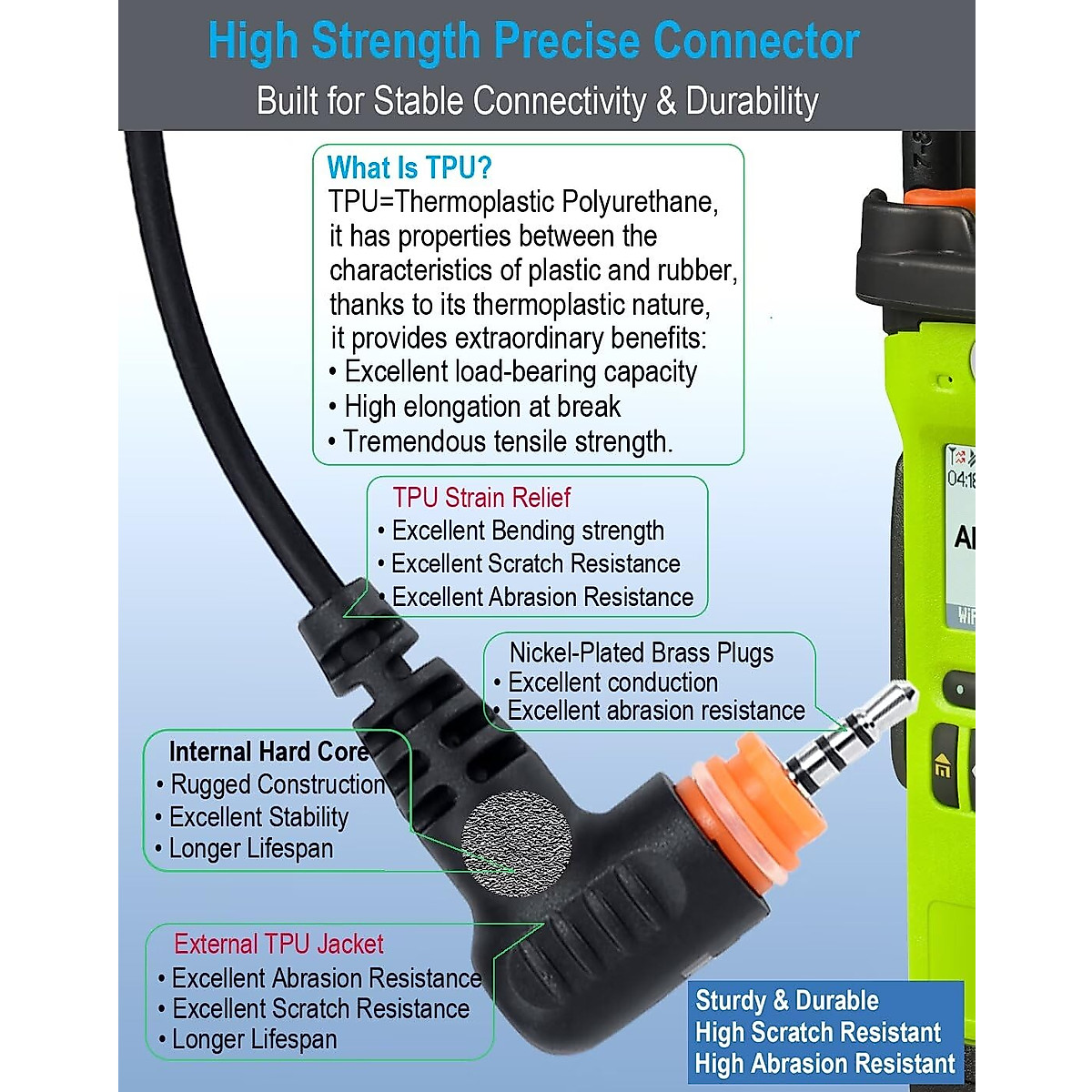 High Strength Precise Connector
Built for Stable Connectivity & Durability

What Is TPU?
TPU=Thermoplastic Polyurethane, it has properties between the characteristics of plastic and rubber, thanks to its thermoplastic nature, it provides extraordinary benefits:
• Excellent load-bearing capacity
• High elongation at break
• Tremendous tensile strength.

TPU Strain Relief
• Excellent Bending strength
• Excellent Scratch Resistance
• Excellent Abrasion Resistance

Nickel-Plated Brass Plugs
• Excellent conduction
• Excellent abrasion resistance

Internal Hard Core
• Rugged Construction
• Excellent Stability
• Longer Lifespan

External TPU Jacket
• Excellent Abrasion Resistance
• Excellent Scratch Resistance
• Longer Lifespan

Sturdy & Durable
High Scratch Resistant
High Abrasion Resistant

04:1
Al
WiF