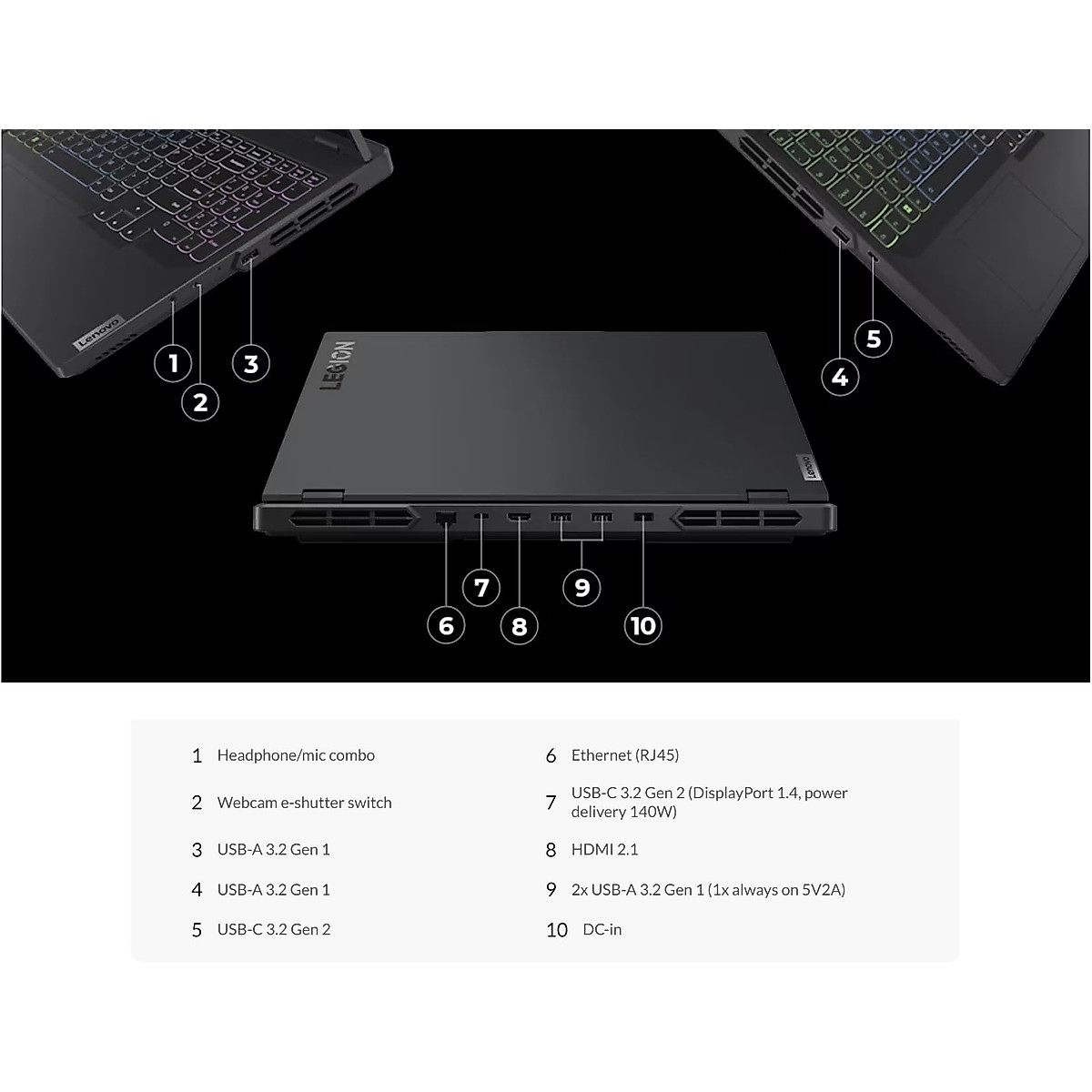 Lenovo

1

2

3

LEGION

Lenovo

4

5

6

7

8

9

10

1 Headphone/mic combo

2 Webcam e-shutter switch

3 USB-A 3.2 Gen 1

4 USB-A 3.2 Gen 1

5 USB-C 3.2 Gen 2

6 Ethernet (RJ45)

7 USB-C 3.2 Gen 2 (DisplayPort 1.4, power delivery 140W)

8 HDMI 2.1

9 2x USB-A 3.2 Gen 1 (1x always on 5V2A)

10 DC-in