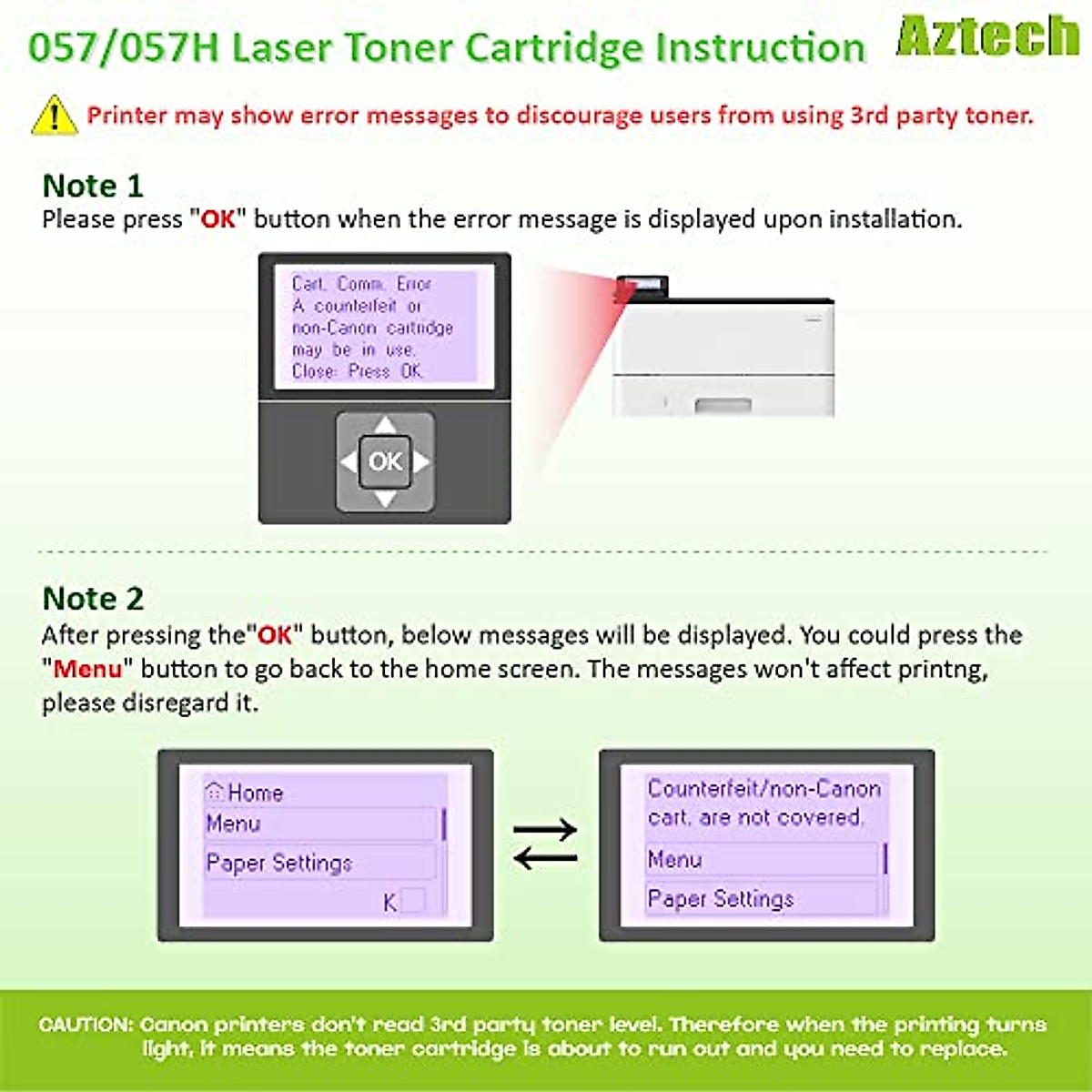 057/057H Laser Toner Cartridge Instruction

Aztech

Printer may show error messages to discourage users from using 3rd party toner.

Note 1
Please press "OK" button when the error message is displayed upon installation.

Cart. Comm. Error
A counterfeit or non-Canon cartridge may be in use.
Close: Press OK.

OK

Note 2
After pressing the"OK" button, below messages will be displayed. You could press the "Menu" button to go back to the home screen. The messages won't affect printng, please disregard it.

Home
Menu
Paper Settings
K

Counterfeit/non-Canon cart. are not covered.
Menu
Paper Settings

CAUTION: Canon printers don't read 3rd party toner level. Therefore when the printing turns light, it means the toner cartridge is about to run out and you need to replace.