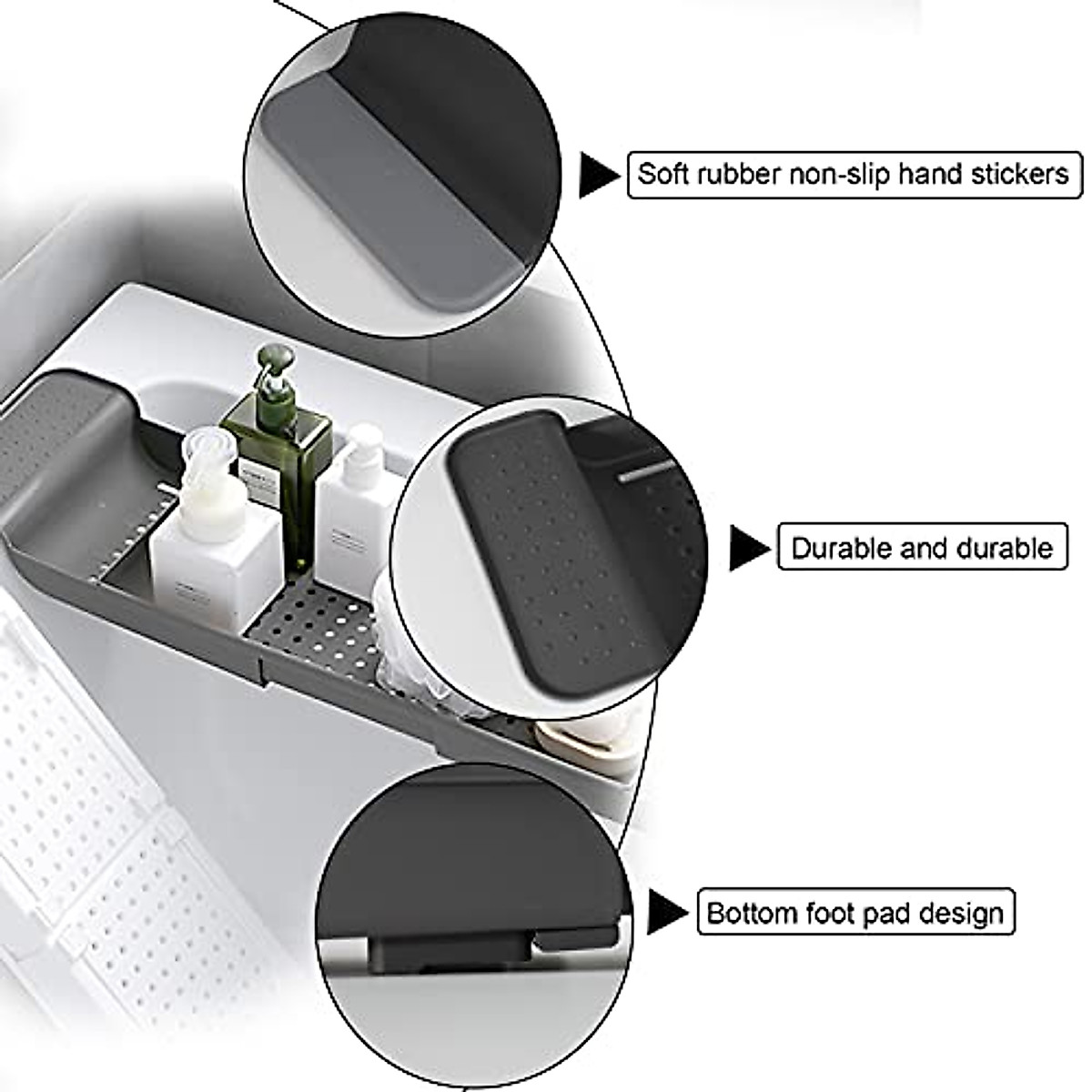 Soft rubber non-slip hand stickers

Durable and durable

Bottom foot pad design