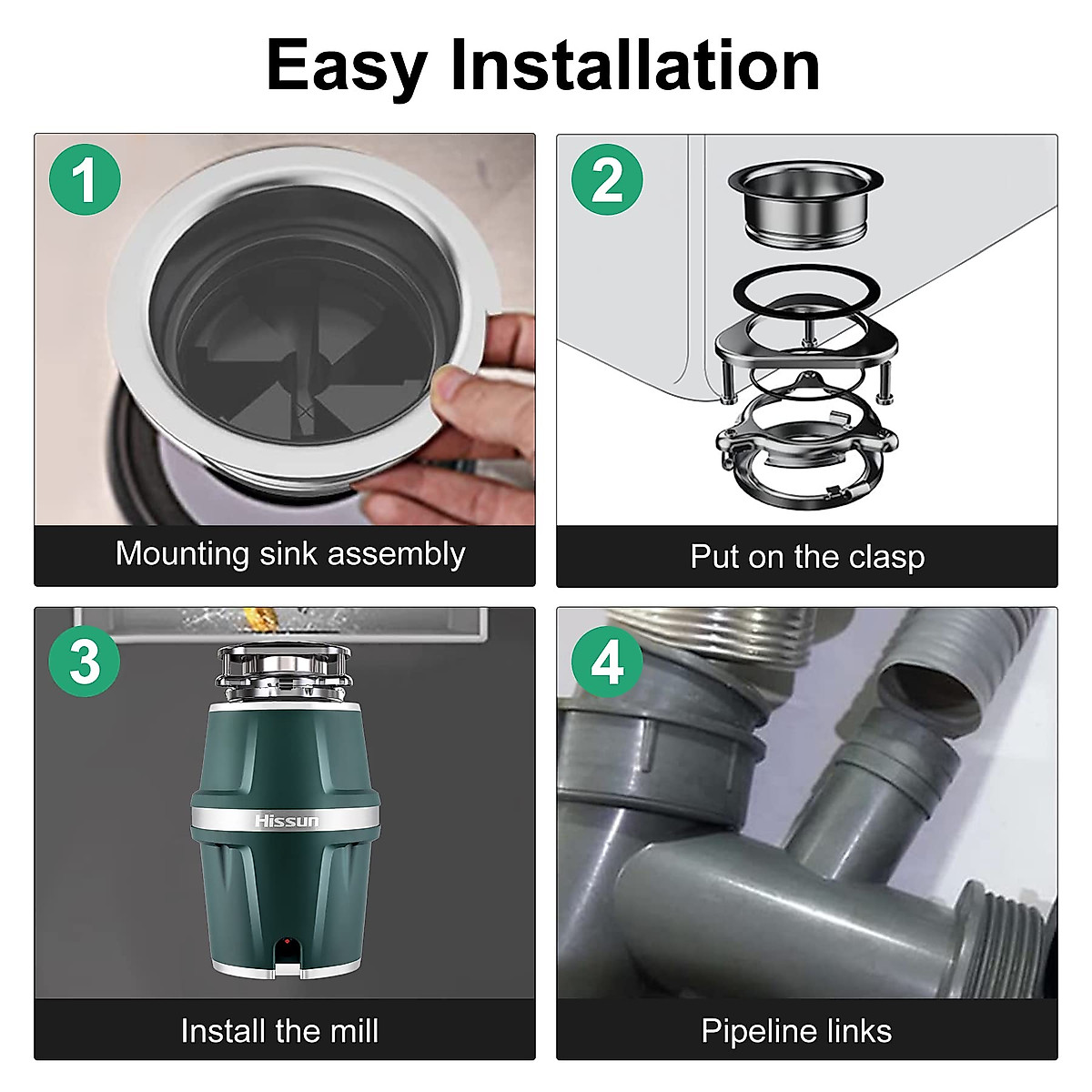 Easy Installation

1

Mounting sink assembly

2

Put on the clasp

3

Hissun

Install the mill

4

Pipeline links