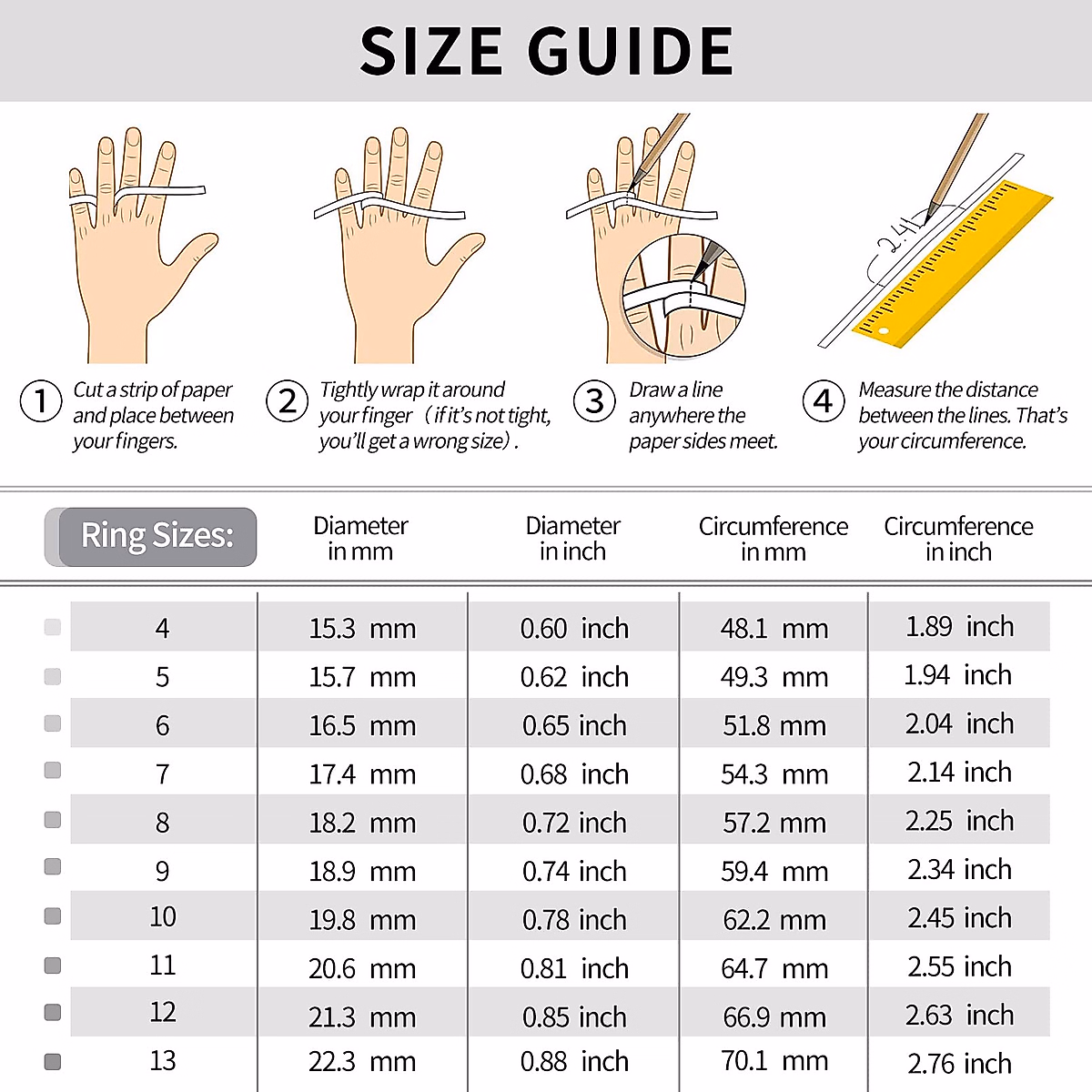 SIZE GUIDE

2.41

① Cut a strip of paper and place between your fingers.

② Tightly wrap it around your finger（if it's not tight, you'll get a wrong size）.

③ Draw a line anywhere the paper sides meet.

④ Measure the distance between the lines. That's your circumference.

| Ring Sizes: | Diameter in mm | Diameter in inch | Circumference in mm | Circumference in inch |
|---|---|---|---|---|
| 4 | 15.3 mm | 0.60 inch | 48.1 mm | 1.89 inch |
| 5 | 15.7 mm | 0.62 inch | 49.3 mm | 1.94 inch |
| 6 | 16.5 mm | 0.65 inch | 51.8 mm | 2.04 inch |
| 7 | 17.4 mm | 0.68 inch | 54.3 mm | 2.14 inch |
| 8 | 18.2 mm | 0.72 inch | 57.2 mm | 2.25 inch |
| 9 | 18.9 mm | 0.74 inch | 59.4 mm | 2.34 inch |
| 10 | 19.8 mm | 0.78 inch | 62.2 mm | 2.45 inch |
| 11 | 20.6 mm | 0.81 inch | 64.7 mm | 2.55 inch |
| 12 | 21.3 mm | 0.85 inch | 66.9 mm | 2.63 inch |
| 13 | 22.3 mm | 0.88 inch | 70.1 mm | 2.76 inch |