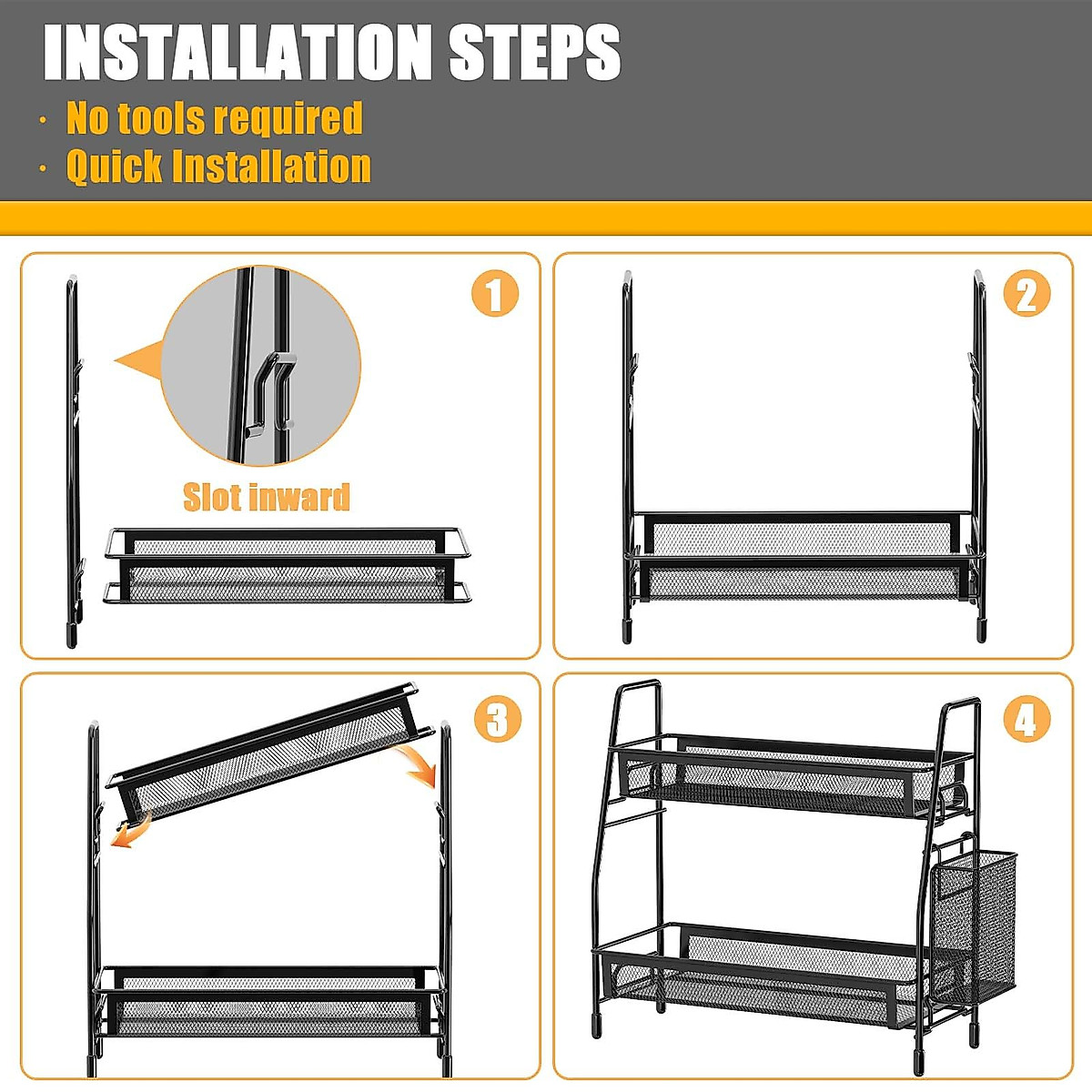 INSTALLATION STEPS

· No tools required

· Quick Installation

1

Slot inward

2

3

4