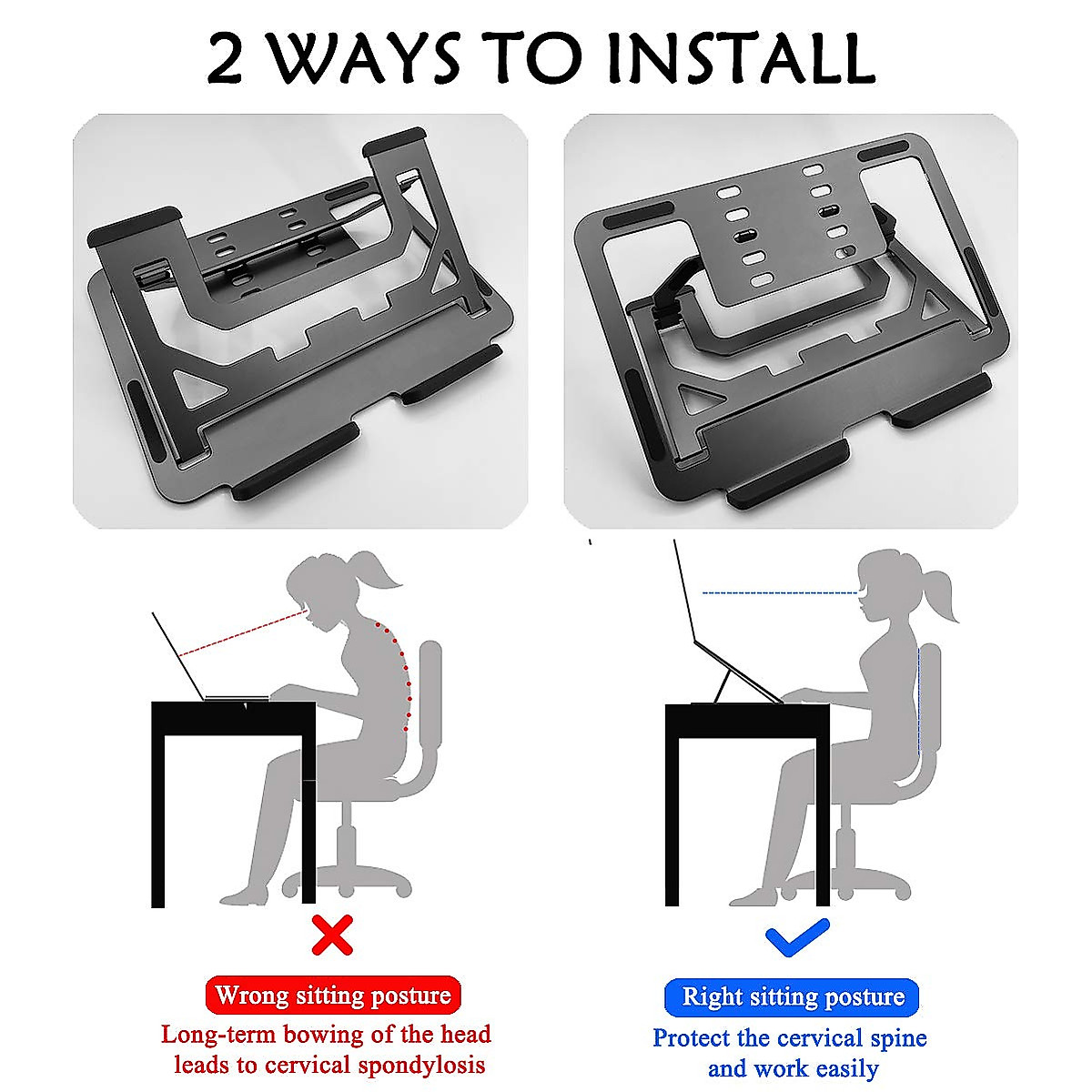 2 WAYS TO INSTALL

Wrong sitting posture

Long-term bowing of the head leads to cervical spondylosis

Right sitting posture

Protect the cervical spine and work easily