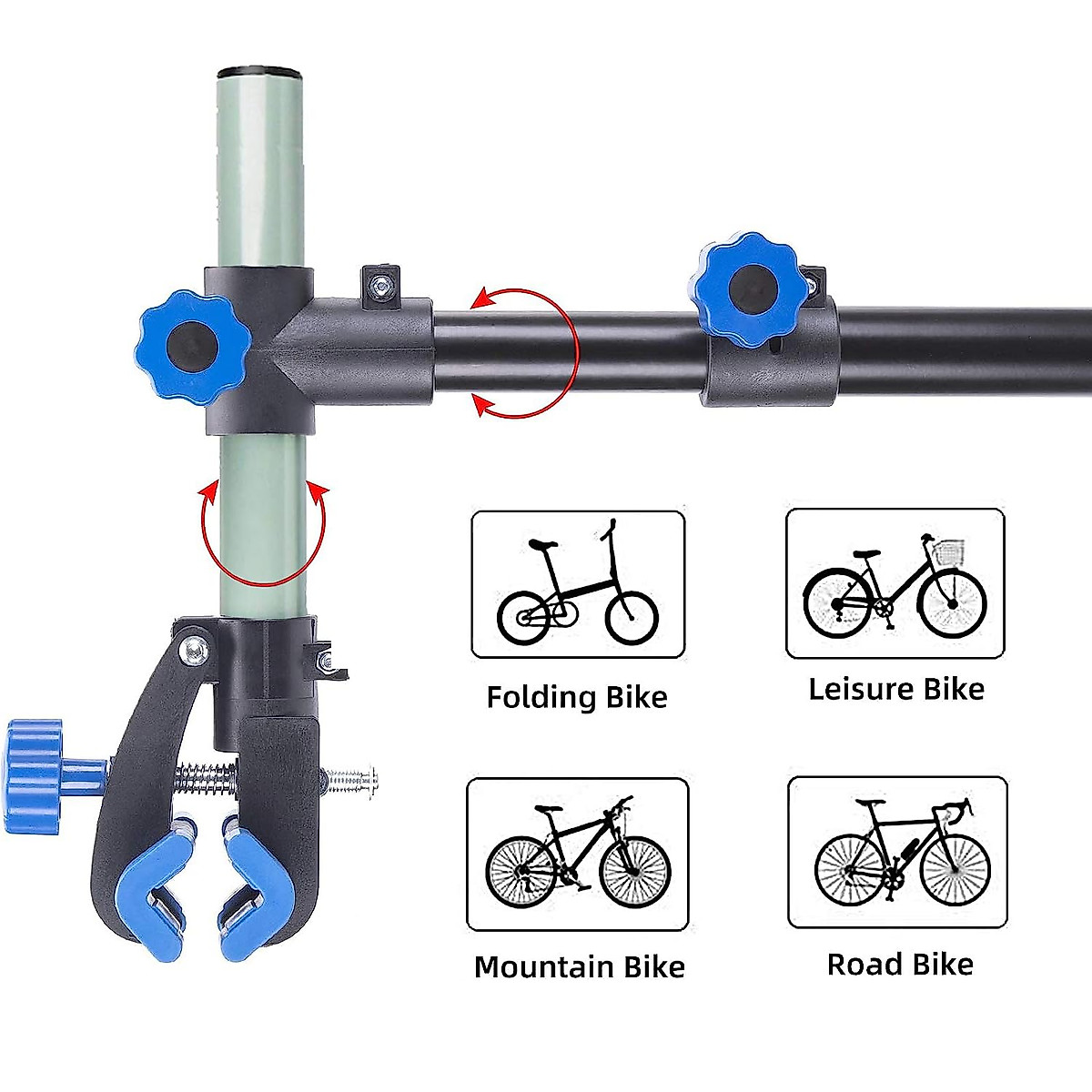 Folding Bike

Leisure Bike

Mountain Bike

Road Bike