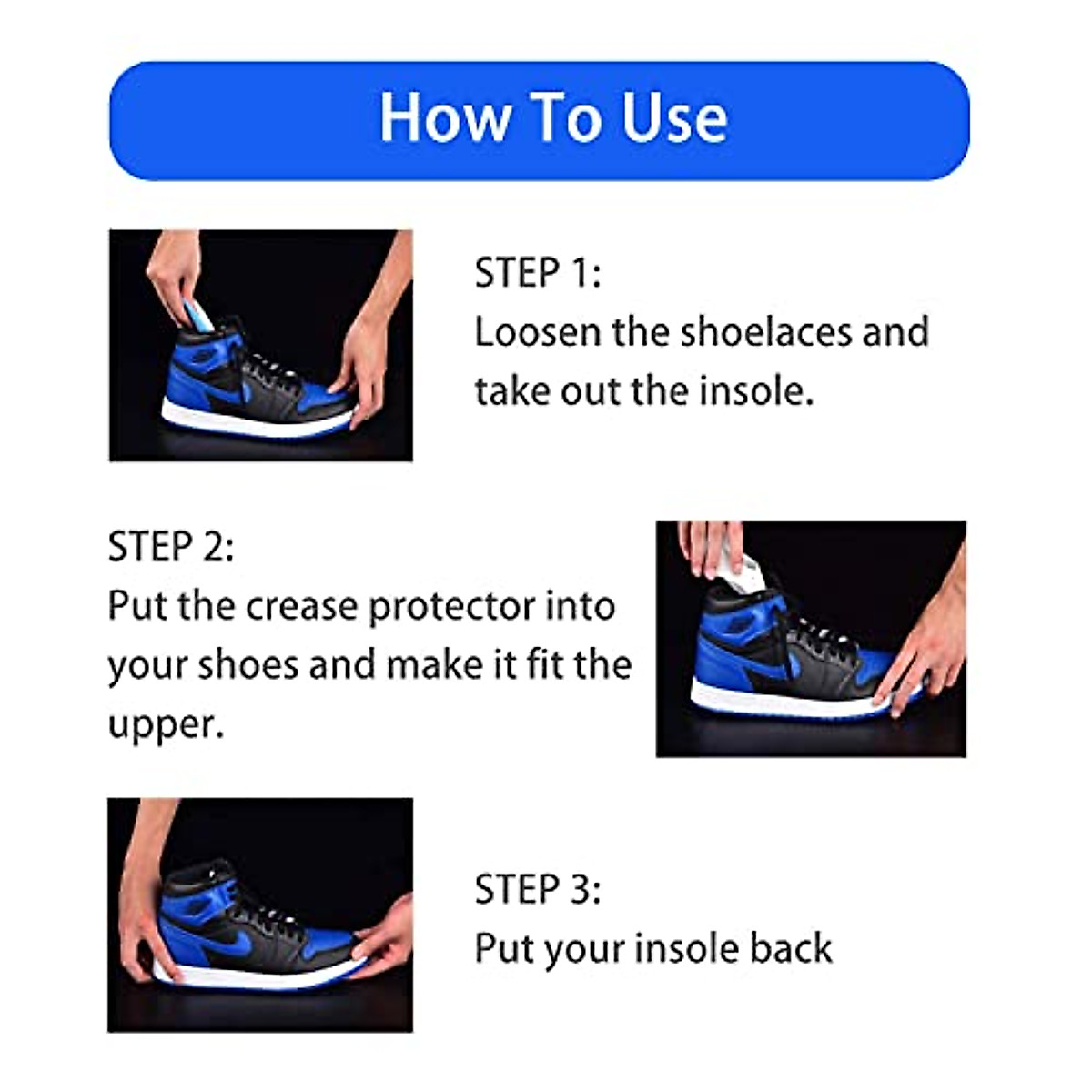 How To Use

STEP 1:
Loosen the shoelaces and take out the insole.

STEP 2:
Put the crease protector into your shoes and make it fit the upper.

STEP 3:
Put your insole back