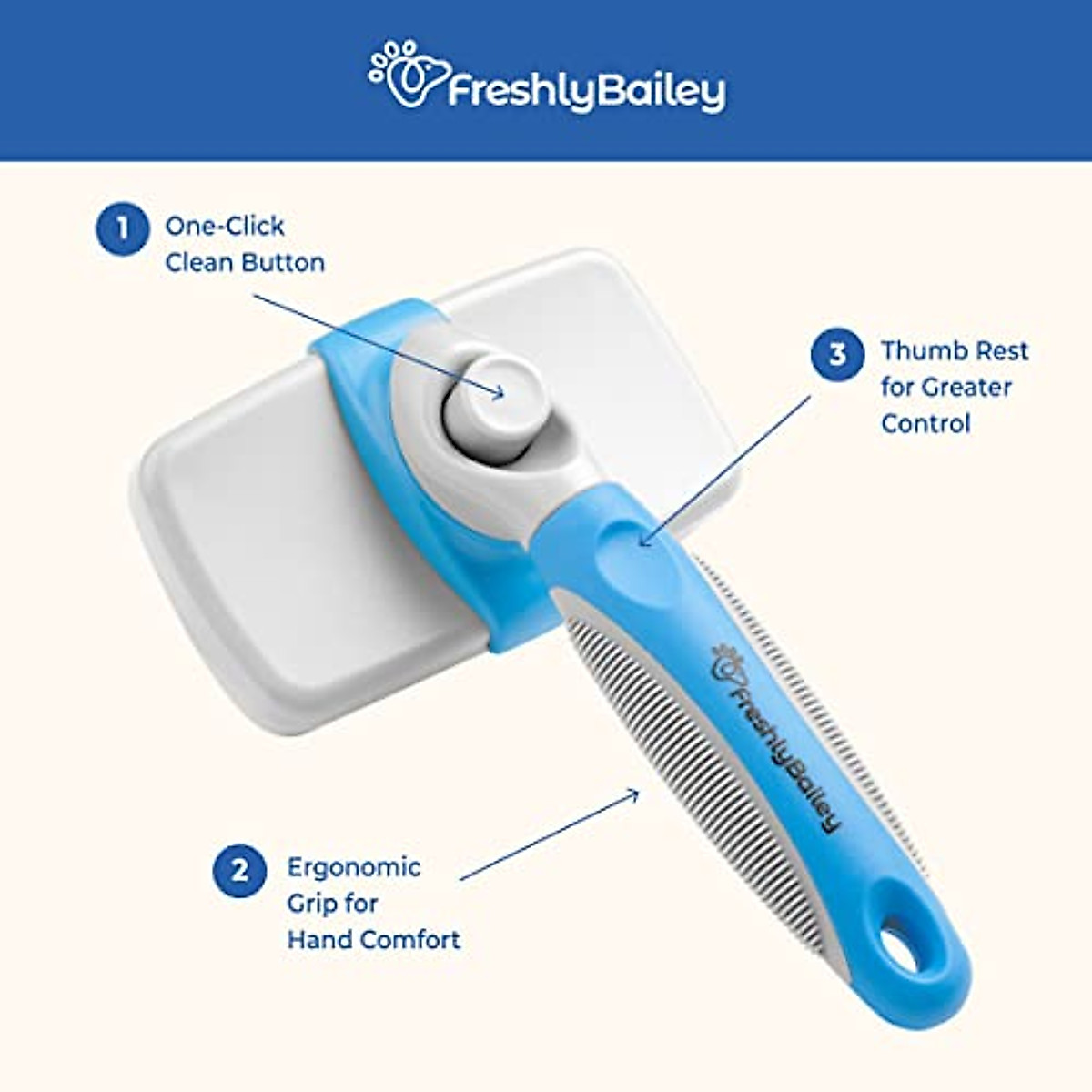 FreshlyBailey

1 One-Click Clean Button

3 Thumb Rest for Greater Control

FreshlyBailey

2 Ergonomic Grip for Hand Comfort