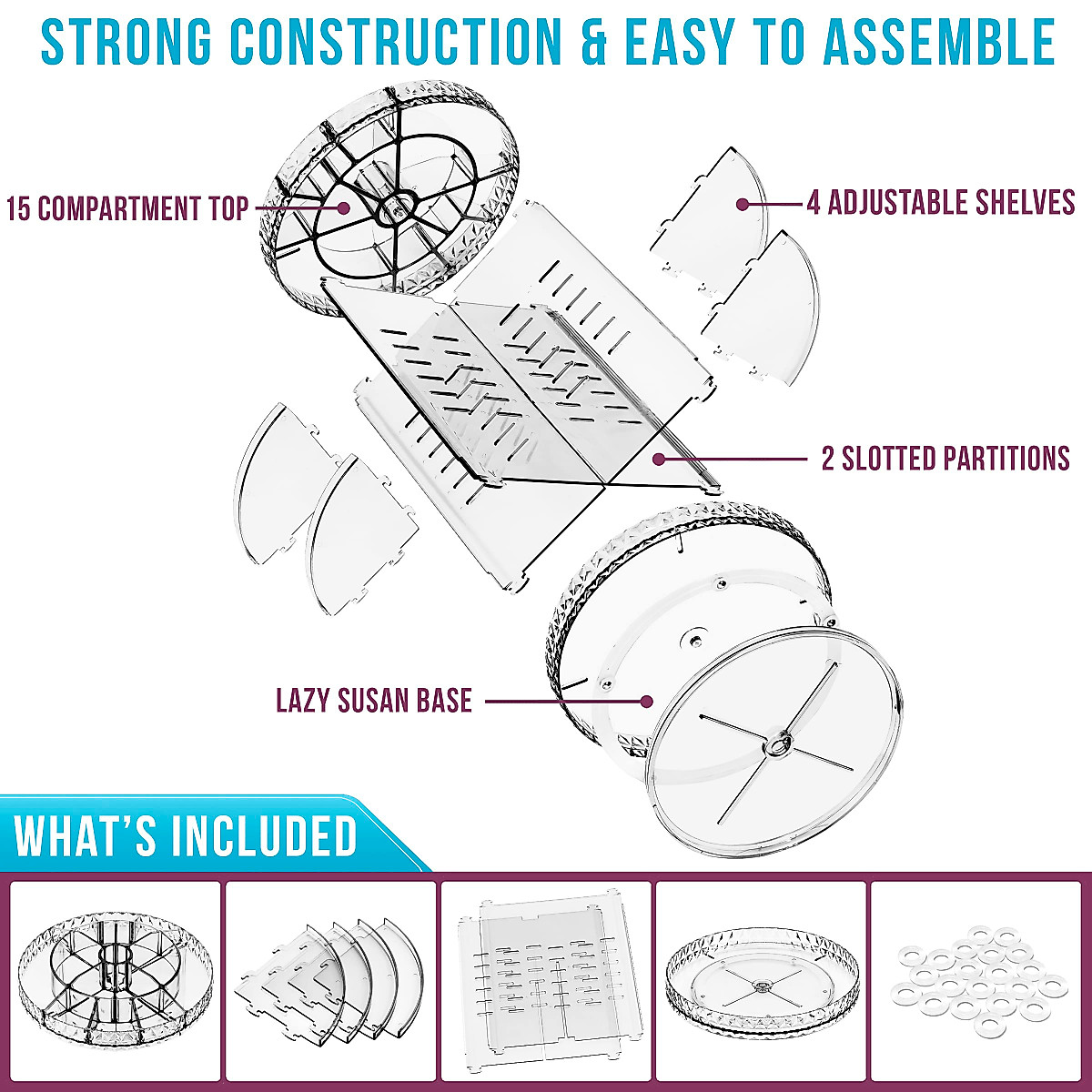 STRONG CONSTRUCTION & EASY TO ASSEMBLE

15 COMPARTMENT TOP

4 ADJUSTABLE SHELVES

2 SLOTTED PARTITIONS

LAZY SUSAN BASE

WHAT'S INCLUDED