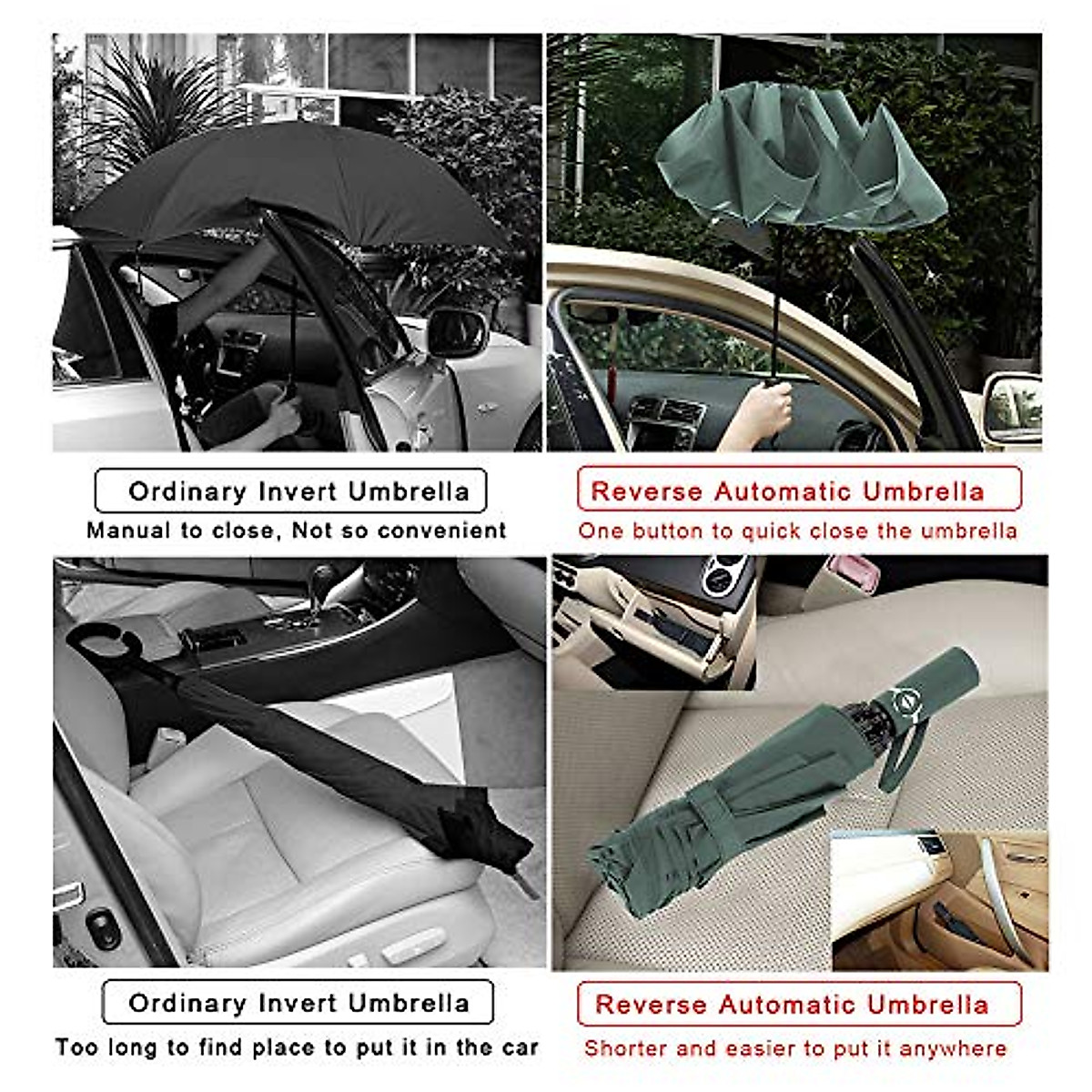 Ordinary Invert Umbrella
Manual to close, Not so convenient

Reverse Automatic Umbrella
One button to quick close the umbrella

Ordinary Invert Umbrella
Too long to find place to put it in the car

Reverse Automatic Umbrella
Shorter and easier to put it anywhere